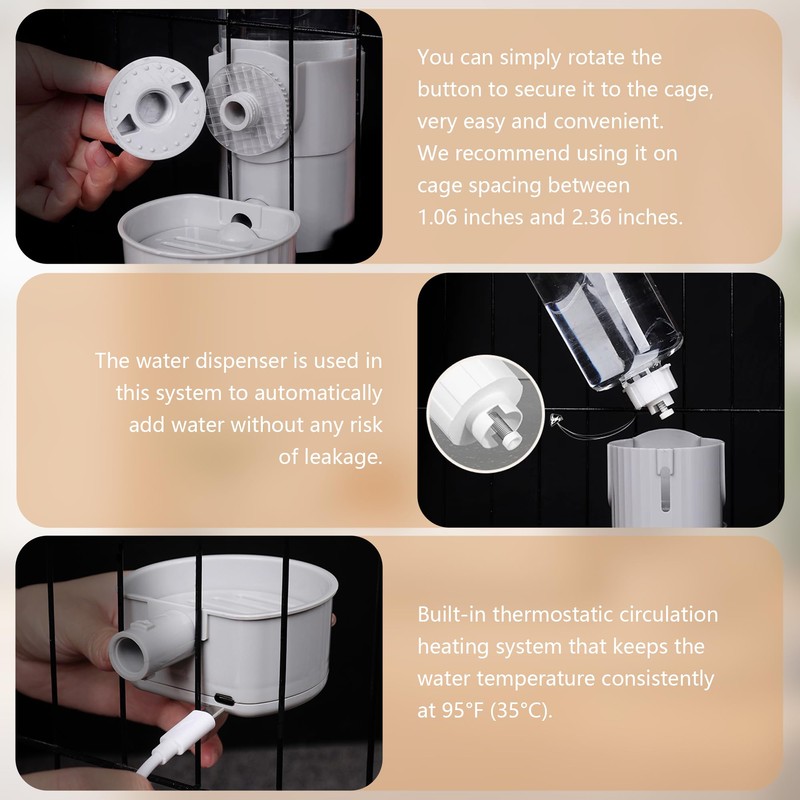 You can simply rotate the button to secure it to the cage, very easy and convenient.
We recommend using it on cage spacing between 1.06 inches and 2.36 inches.

The water dispenser is used in this system to automatically add water without any risk of leakage.

Built-in thermostatic circulation heating system that keeps the water temperature consistently at 95°F (35°C).