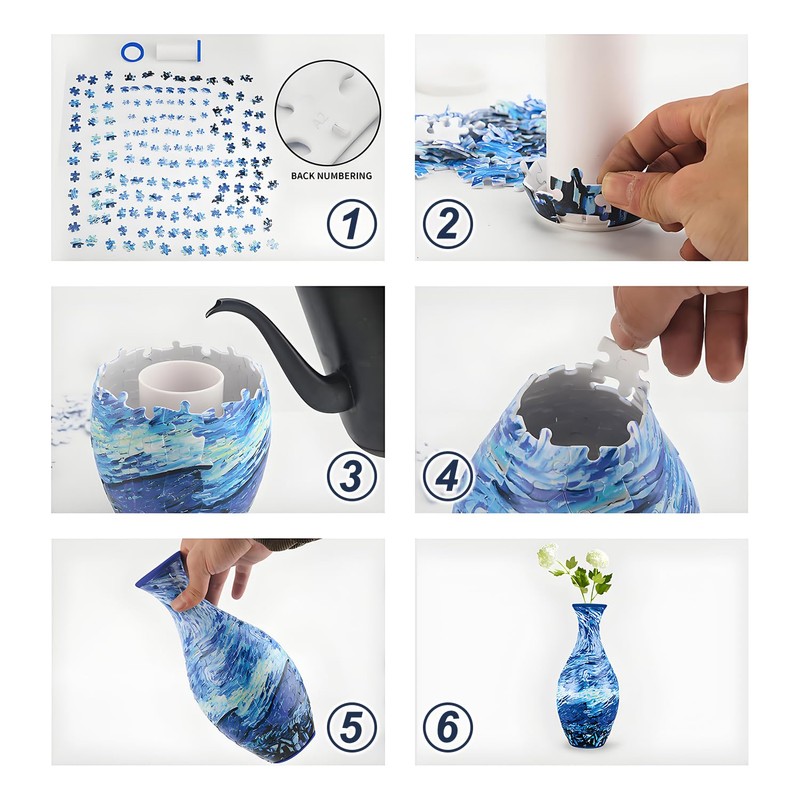 BACK NUMBERING

1

2

3

4

5

6