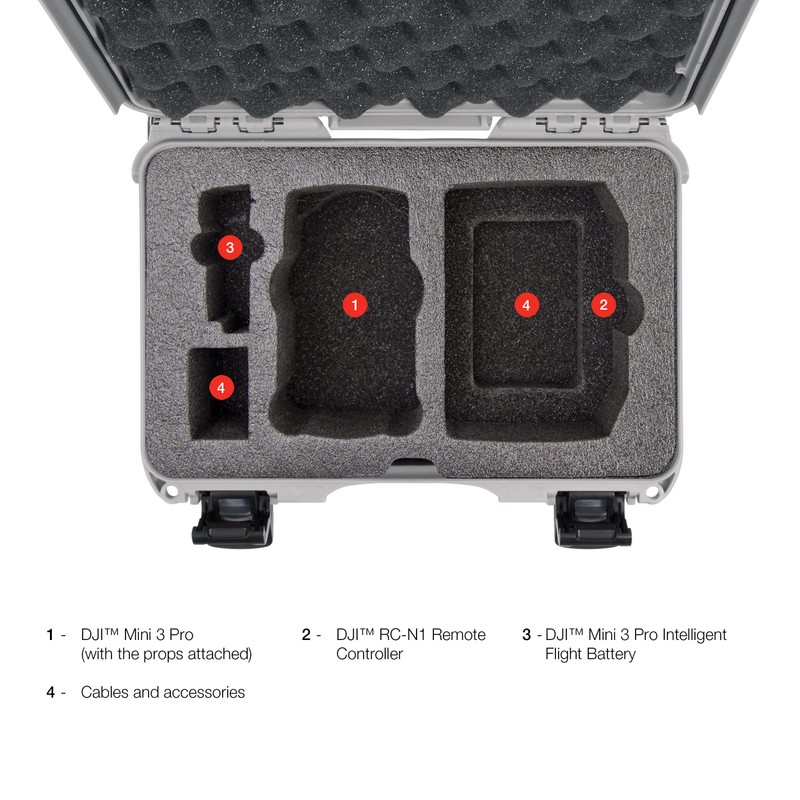 3

1

4

2

4

1 - DJI™ Mini 3 Pro (with the props attached)

2 - DJI™ RC-N1 Remote Controller

3 - DJI™ Mini 3 Pro Intelligent Flight Battery

4 - Cables and accessories