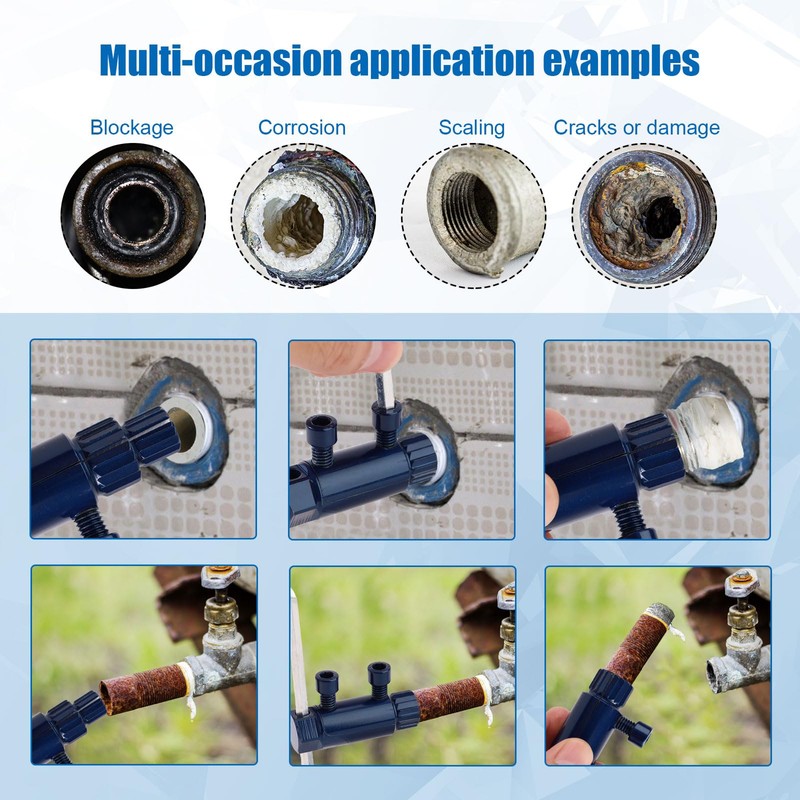 Multi-occasion application examples

Blockage

Corrosion

Scaling

Cracks or damage