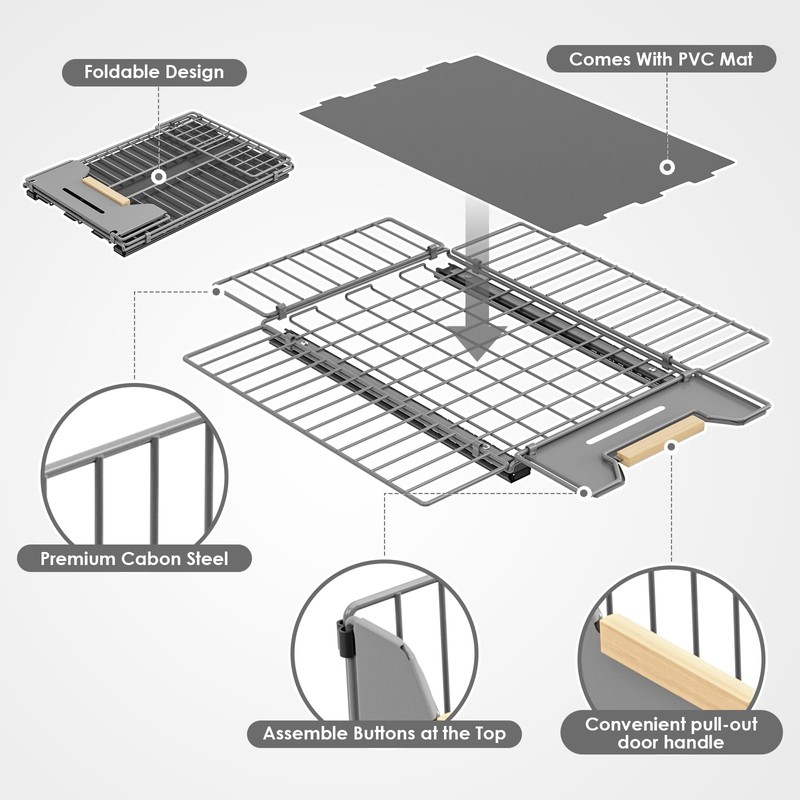 Foldable Design

Comes With PVC Mat

Premium Cabon Steel

Assemble Buttons at the Top

Convenient pull-out door handle