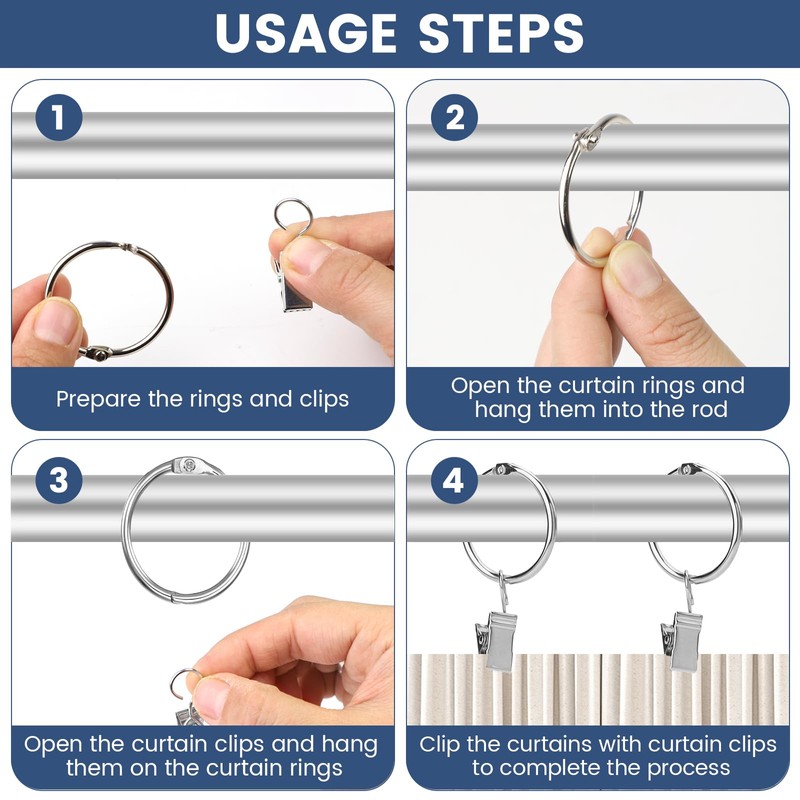 USAGE STEPS

1
Prepare the rings and clips

2
Open the curtain rings and hang them into the rod

3
Open the curtain clips and hang them on the curtain rings

4
Clip the curtains with curtain clips to complete the process