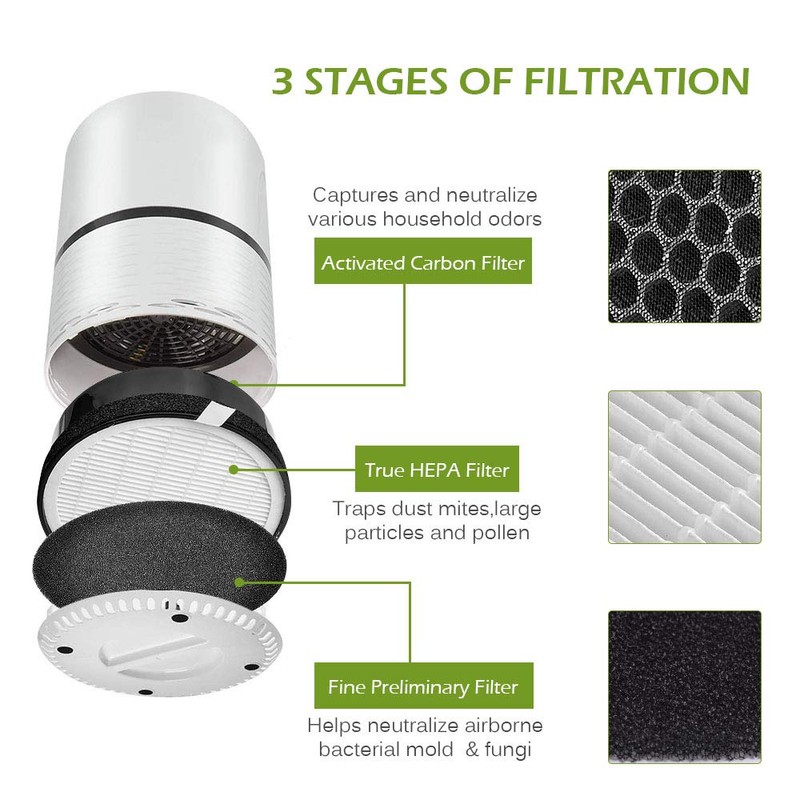 3 STAGES OF FILTRATION

Captures and neutralize various household odors

Activated Carbon Filter

True HEPA Filter

Traps dust mites,large particles and pollen

Fine Preliminary Filter

Helps neutralize airborne bacterial mold & fungi