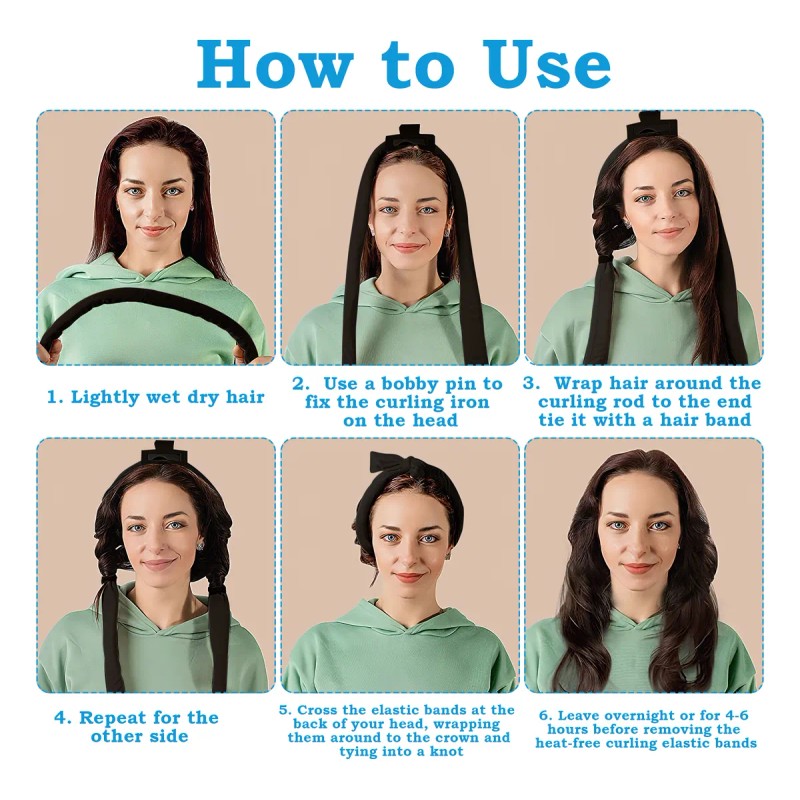 How to Use

1. Lightly wet dry hair

2. Use a bobby pin to fix the curling iron on the head

3. Wrap hair around the curling rod to the end tie it with a hair band

4. Repeat for the other side

5. Cross the elastic bands at the back of your head, wrapping them around to the crown and tying into a knot

6. Leave overnight or for 4-6 hours before removing the heat-free curling elastic bands