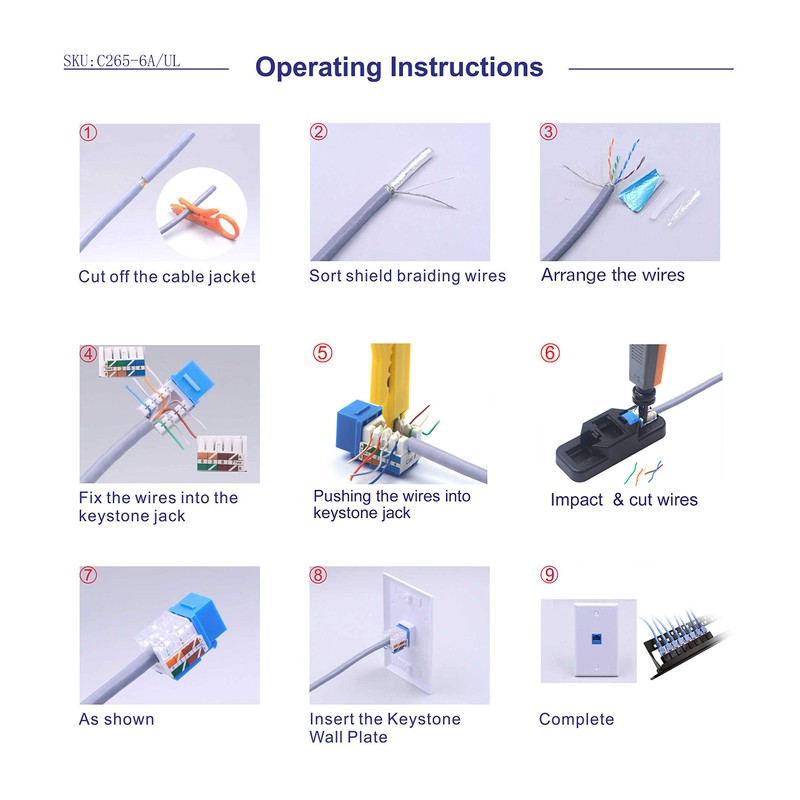 SKU:C265-6A/UL

Operating Instructions

① Cut off the cable jacket

② Sort shield braiding wires

③ Arrange the wires

④ Fix the wires into the keystone jack

⑤ Pushing the wires into keystone jack

⑥ Impact & cut wires

⑦ As shown

⑧ Insert the Keystone Wall Plate

⑨ Complete