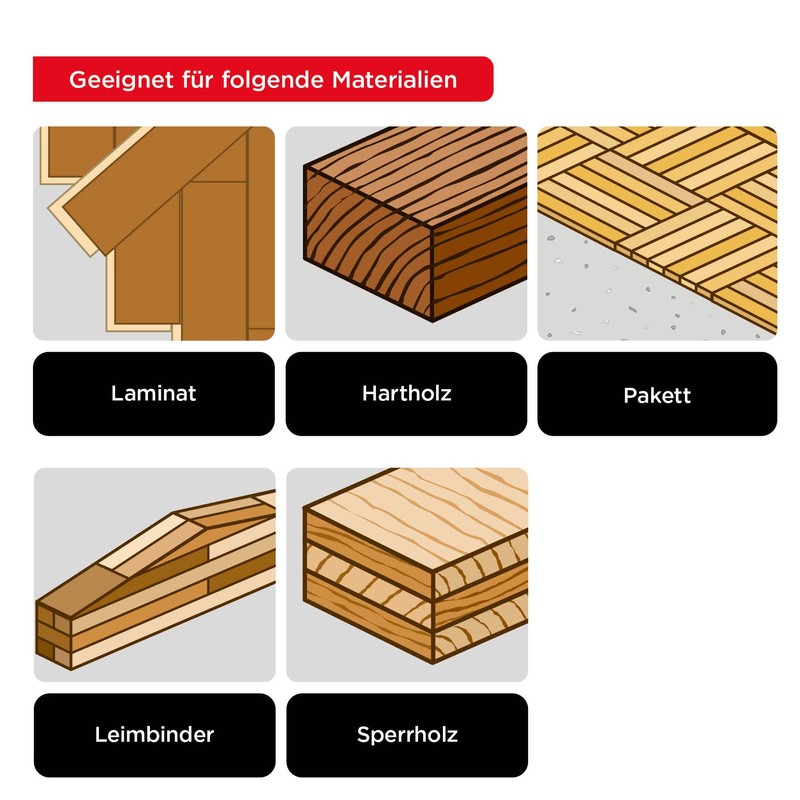 Geeignet für folgende Materialien

Laminat

Hartholz

Pakett

Leimbinder

Sperrholz