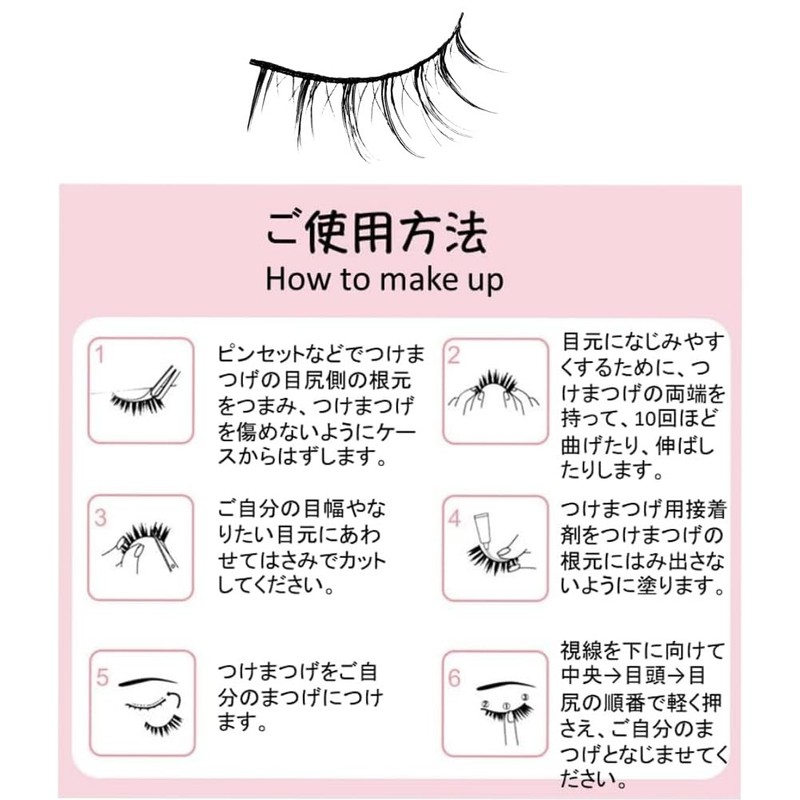 ご使用方法
How to make up

1

ピンセットなどでつけまつげの目尻側の根元をつまみ、つけまつげを傷めないようにケースからはずします。

2

目元になじみやすくするために、つけまつげの両端を持って、10回ほど曲げたり、伸ばしたりします。

3

ご自分の目幅やなりたい目元にあわせてはさみでカットしてください。

4

つけまつげ用接着剤をつけまつげの根元にはみ出さないように塗ります。

5

つけまつげをご自分のまつげにつけます。

6

② ① ③

視線を下に向けて中央→目頭→目尻の順番で軽く押さえ、ご自分のまつげとなじませてください。