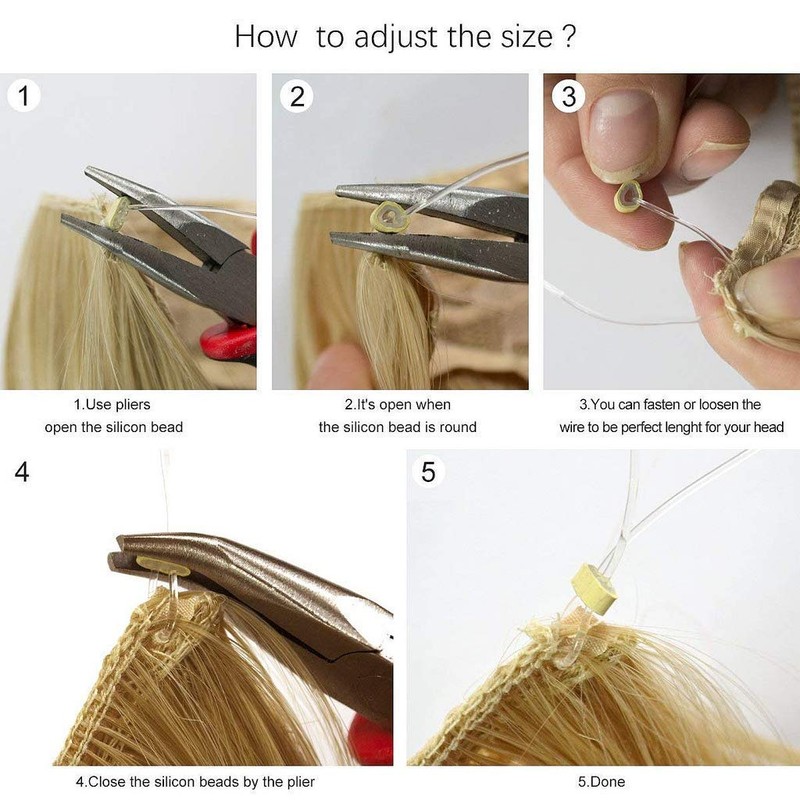 How to adjust the size ?

1

2

3

1.Use pliers
open the silicon bead

2.It's open when
the silicon bead is round

3.You can fasten or loosen the
wire to be perfect lenght for your head

4

5

4.Close the silicon beads by the plier

5.Done