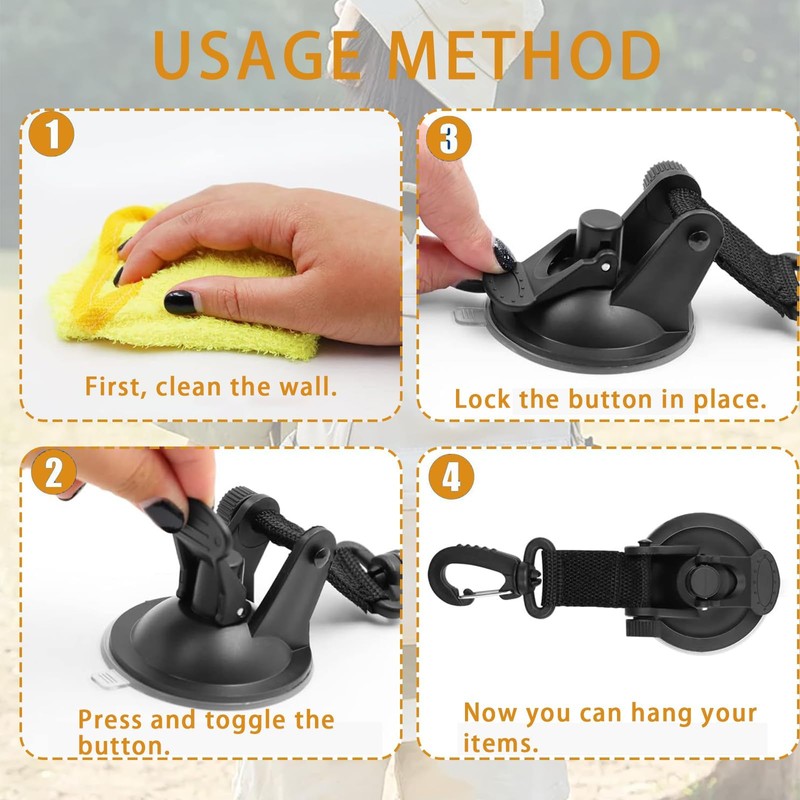 USAGE METHOD

1

First, clean the wall.

3

Lock the button in place.

2

Press and toggle the button.

4

Now you can hang your items.