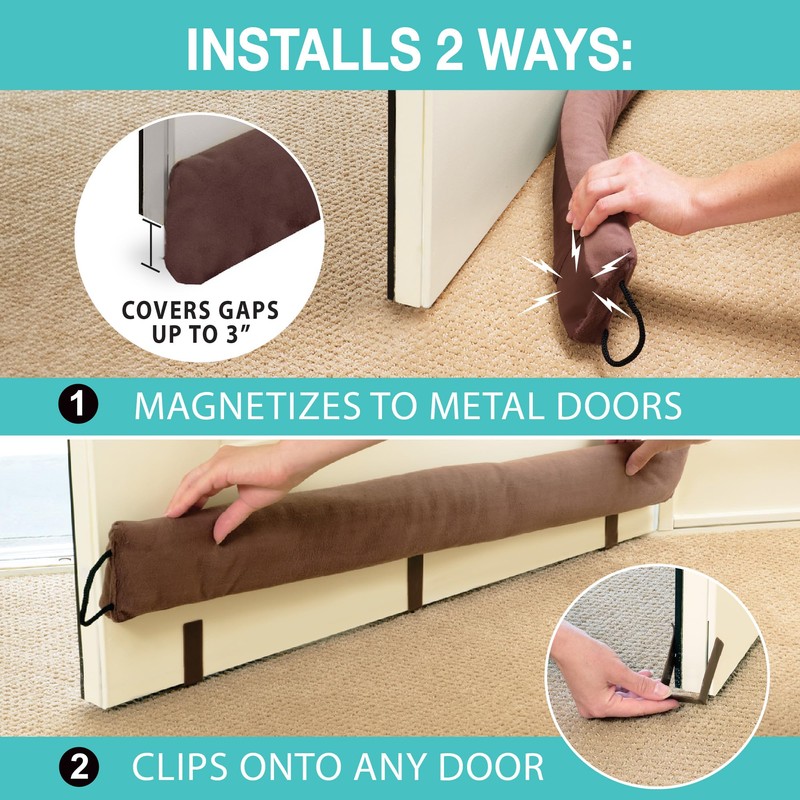 INSTALLS 2 WAYS:

COVERS GAPS UP TO 3"

1 MAGNETIZES TO METAL DOORS

2 CLIPS ONTO ANY DOOR