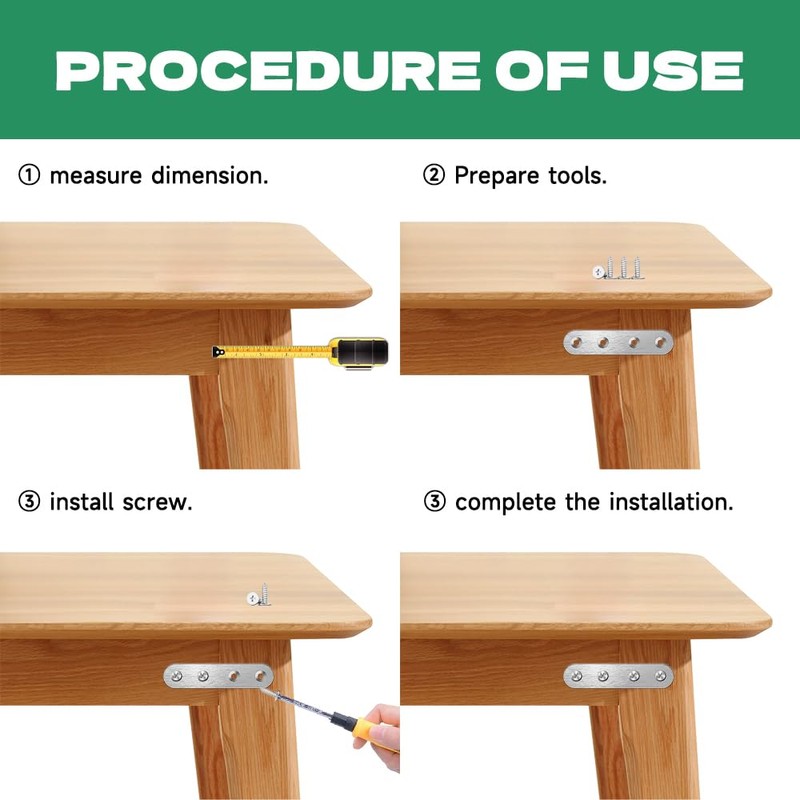 PROCEDURE OF USE

① measure dimension.

② Prepare tools.

③ install screw.

③ complete the installation.