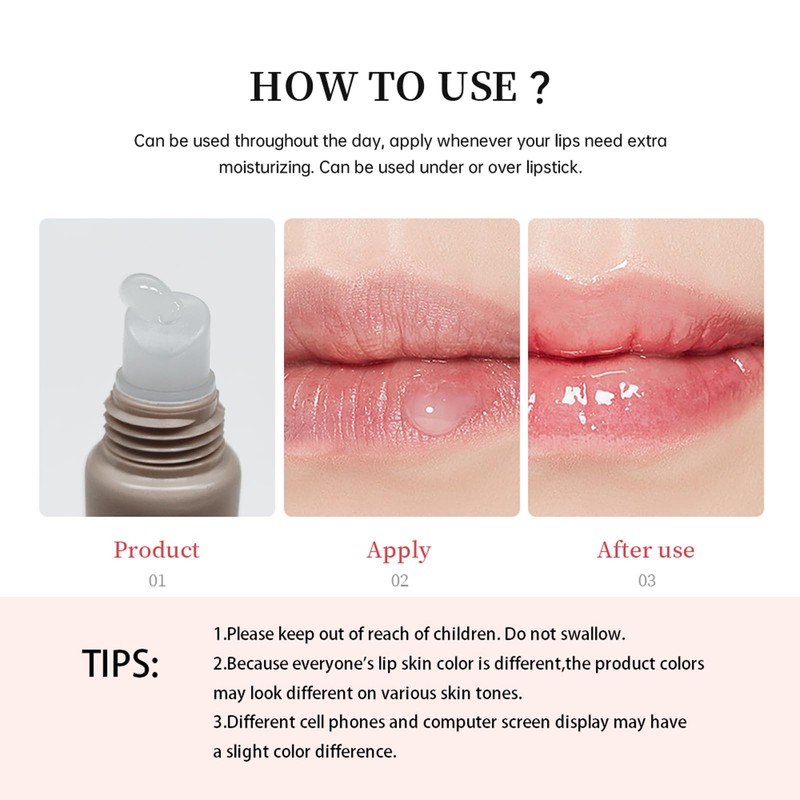 HOW TO USE ?

Can be used throughout the day, apply whenever your lips need extra moisturizing. Can be used under or over lipstick.

Product
01

Apply
02

After use
03

TIPS:

1.Please keep out of reach of children. Do not swallow.
2.Because everyone's lip skin color is different,the product colors may look different on various skin tones.
3.Different cell phones and computer screen display may have a slight color difference.