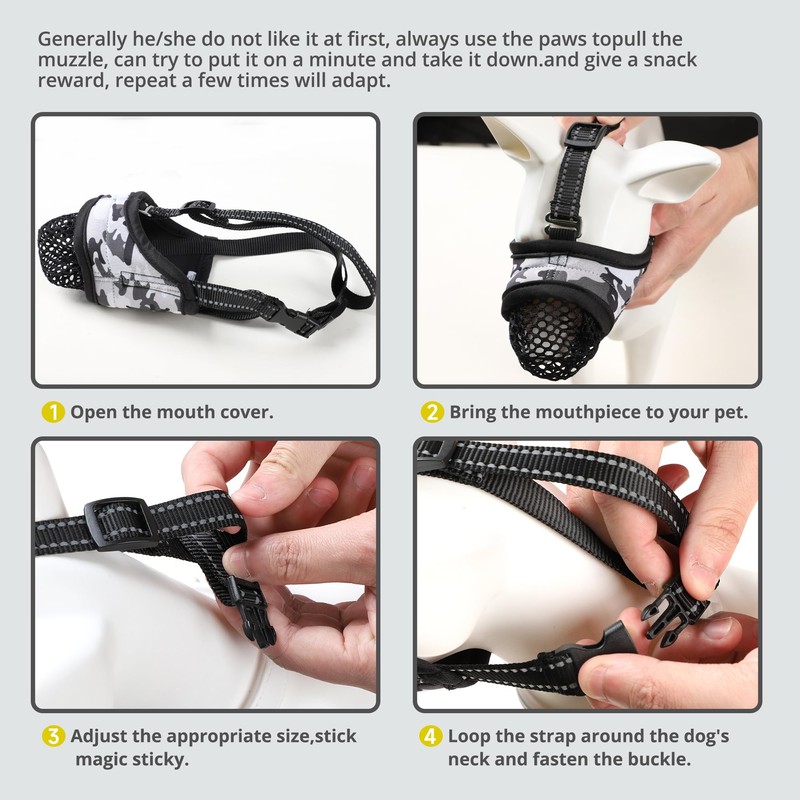 Generally he/she do not like it at first, always use the paws topull the muzzle, can try to put it on a minute and take it down.and give a snack reward, repeat a few times will adapt.

1 Open the mouth cover.

2 Bring the mouthpiece to your pet.

3 Adjust the appropriate size,stick magic sticky.

4 Loop the strap around the dog's neck and fasten the buckle.