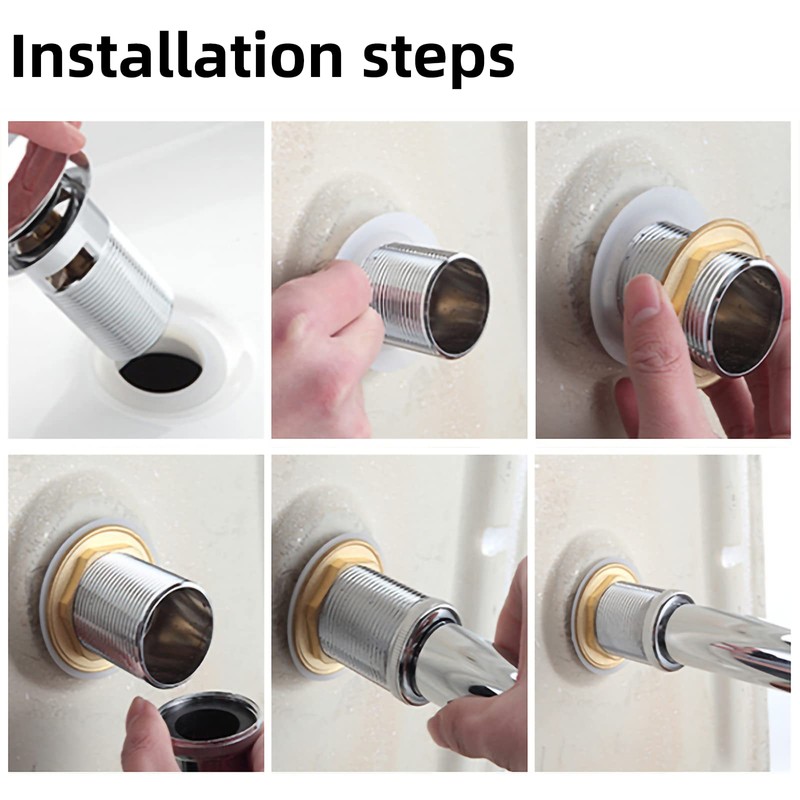 Installation steps