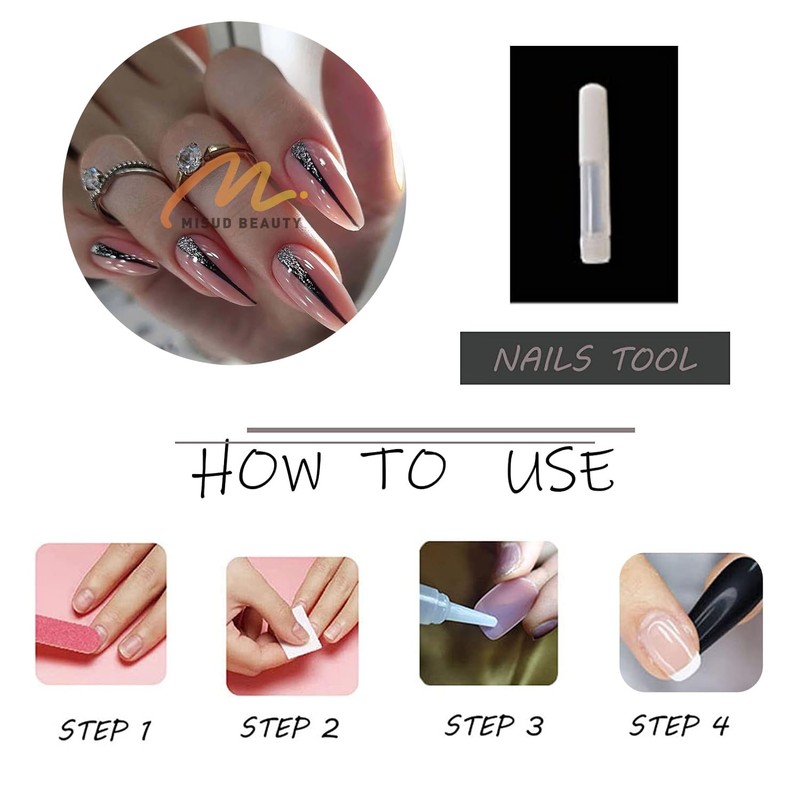 M.
MISUD BEAUTY

NAILS TOOL

HOW TO USE

STEP 1

STEP 2

STEP 3

STEP 4