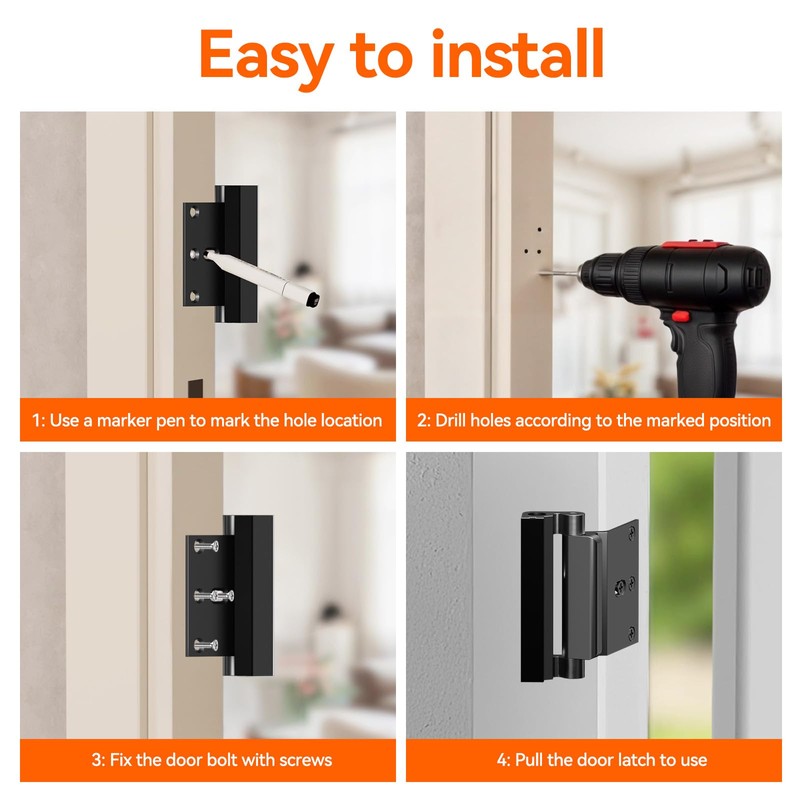 Easy to install

1: Use a marker pen to mark the hole location

2: Drill holes according to the marked position

3: Fix the door bolt with screws

4: Pull the door latch to use