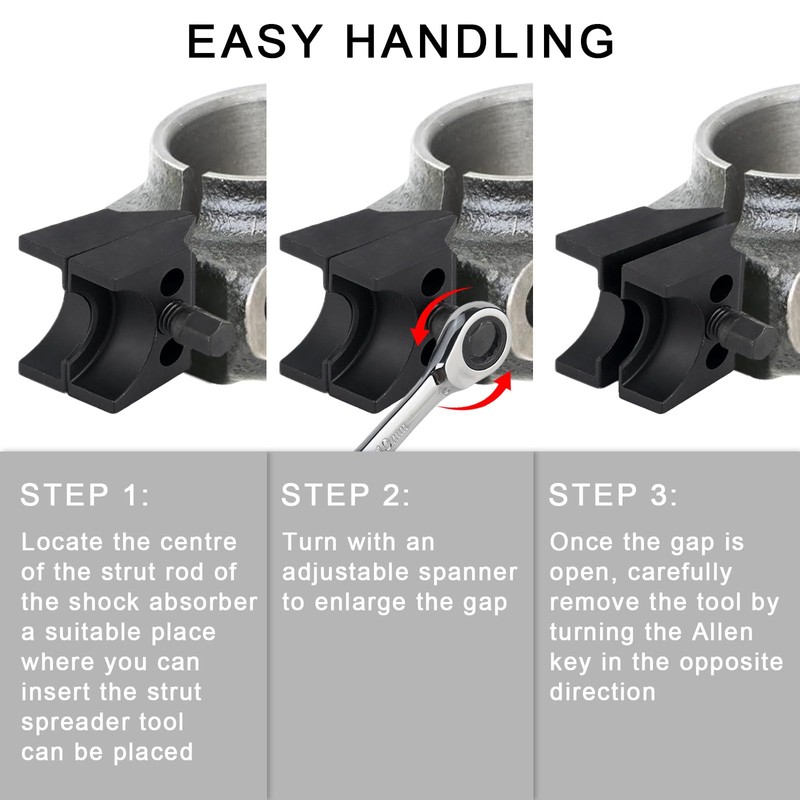 EASY HANDLING

STEP 1:
Locate the centre of the strut rod of the shock absorber a suitable place where you can insert the strut spreader tool can be placed

STEP 2:
Turn with an adjustable spanner to enlarge the gap

STEP 3:
Once the gap is open, carefully remove the tool by turning the Allen key in the opposite direction