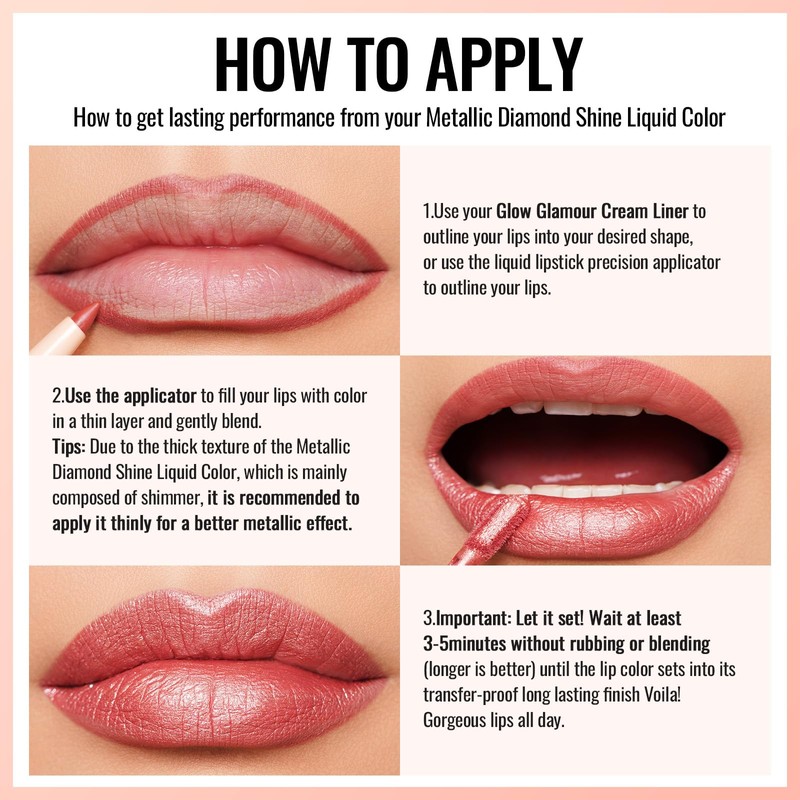 HOW TO APPLY

How to get lasting performance from your Metallic Diamond Shine Liquid Color

1.Use your Glow Glamour Cream Liner to outline your lips into your desired shape, or use the liquid lipstick precision applicator to outline your lips.

2.Use the applicator to fill your lips with color in a thin layer and gently blend.
Tips: Due to the thick texture of the Metallic Diamond Shine Liquid Color, which is mainly composed of shimmer, it is recommended to apply it thinly for a better metallic effect.

3.Important: Let it set! Wait at least 3-5minutes without rubbing or blending (longer is better) until the lip color sets into its transfer-proof long lasting finish Voila! Gorgeous lips all day.