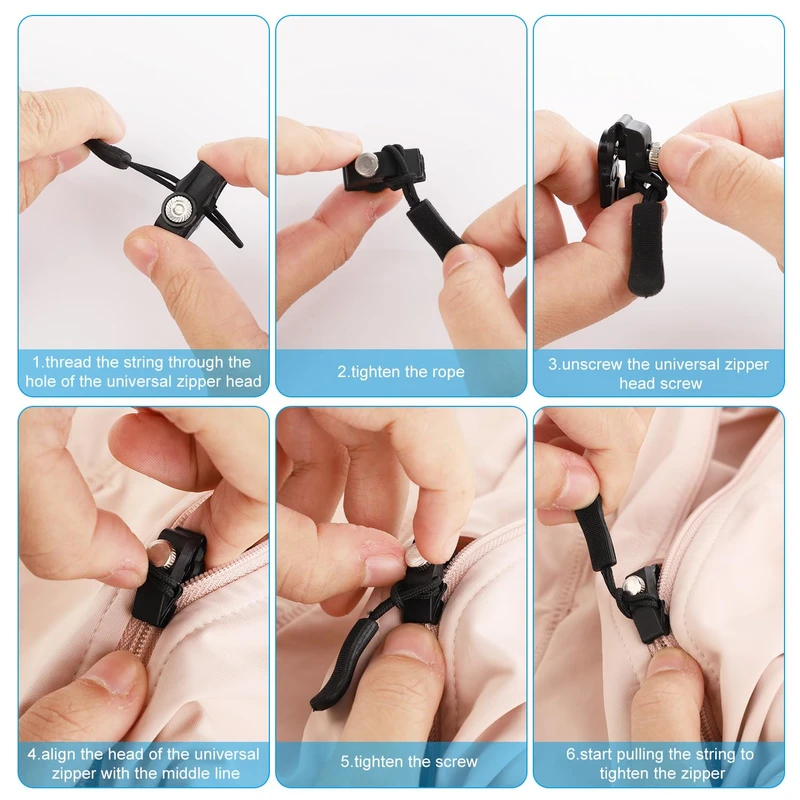 1.thread the string through the hole of the universal zipper head

2.tighten the rope

3.unscrew the universal zipper head screw

4.align the head of the universal zipper with the middle line

5.tighten the screw

6.start pulling the string to tighten the zipper