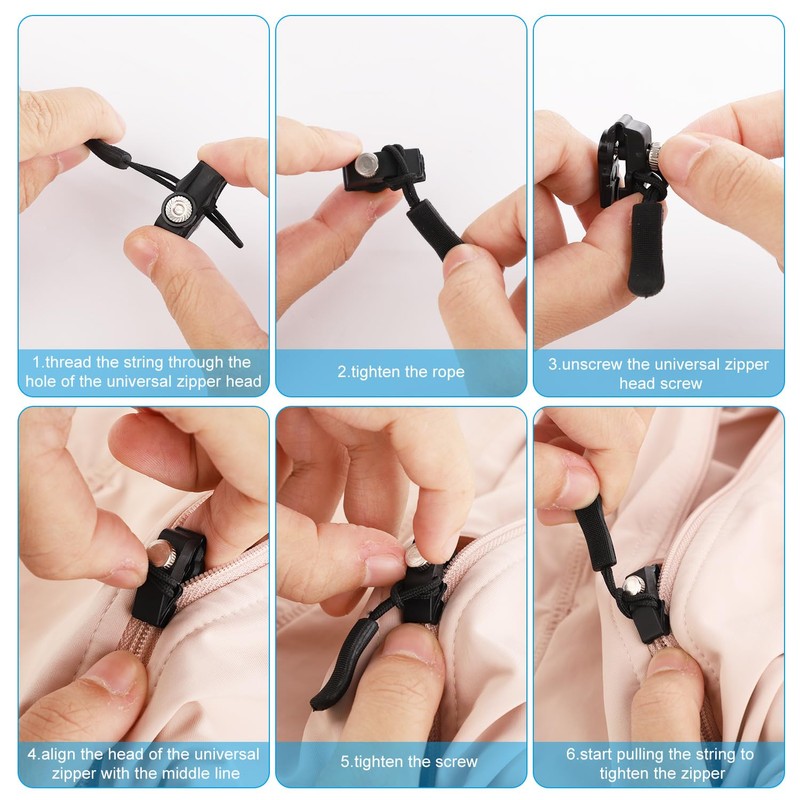 1.thread the string through the hole of the universal zipper head

2.tighten the rope

3.unscrew the universal zipper head screw

4.align the head of the universal zipper with the middle line

5.tighten the screw

6.start pulling the string to tighten the zipper