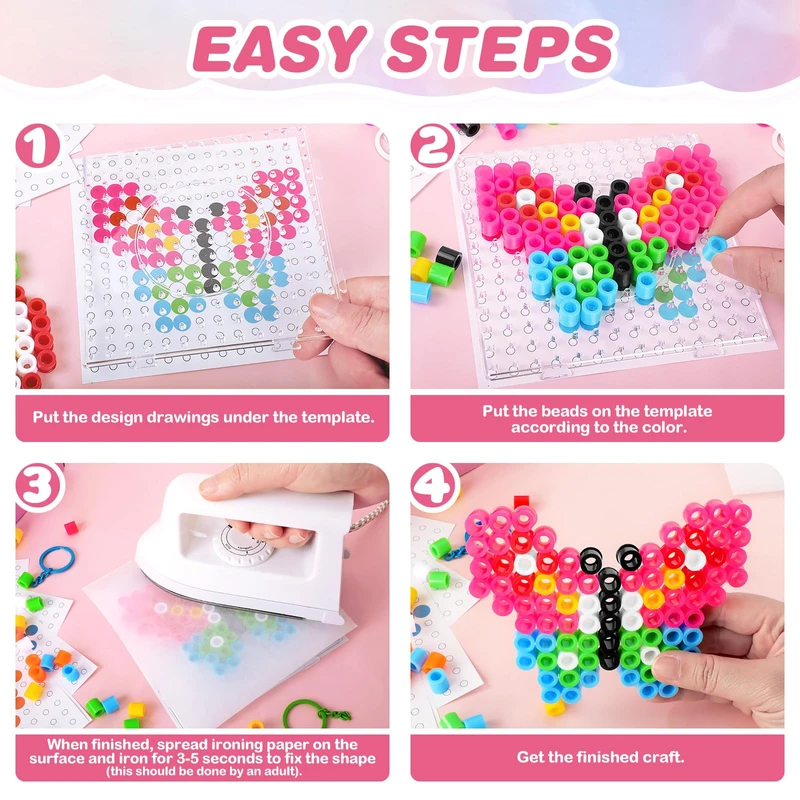 EASY STEPS

1

Put the design drawings under the template.

2

Put the beads on the template according to the color.

3

When finished, spread ironing paper on the surface and iron for 3-5 seconds to fix the shape (this should be done by an adult).

4

Get the finished craft.