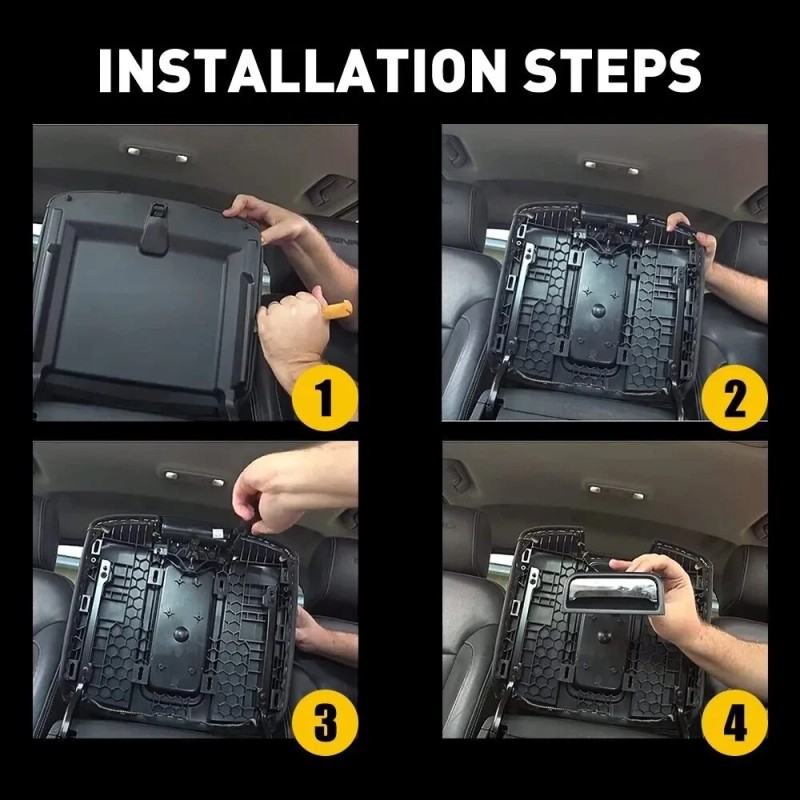 INSTALLATION STEPS

1

2

3

4