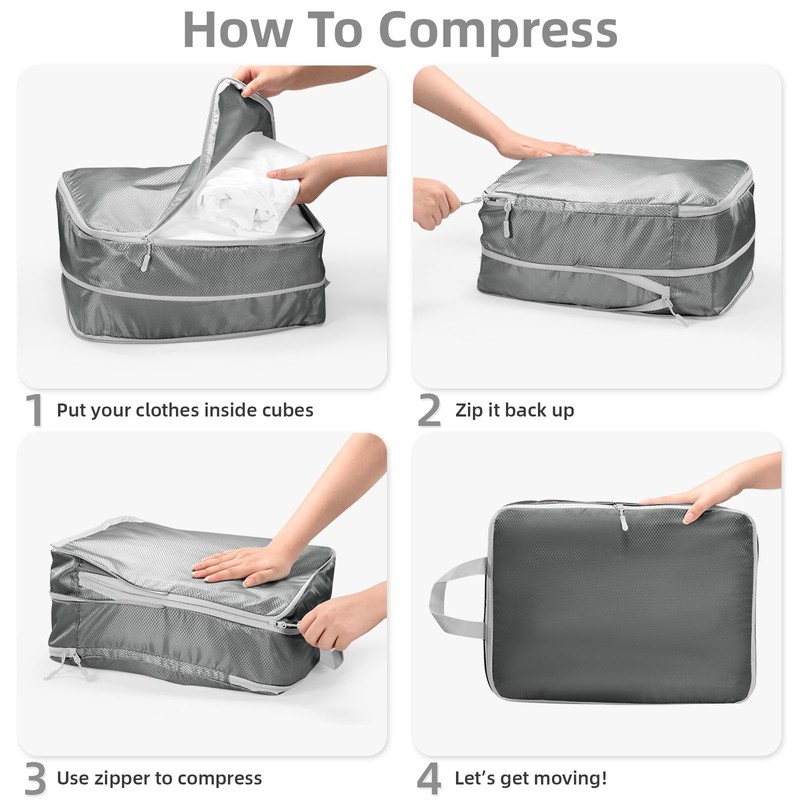 How To Compress

1 Put your clothes inside cubes

2 Zip it back up

3 Use zipper to compress

4 Let's get moving!