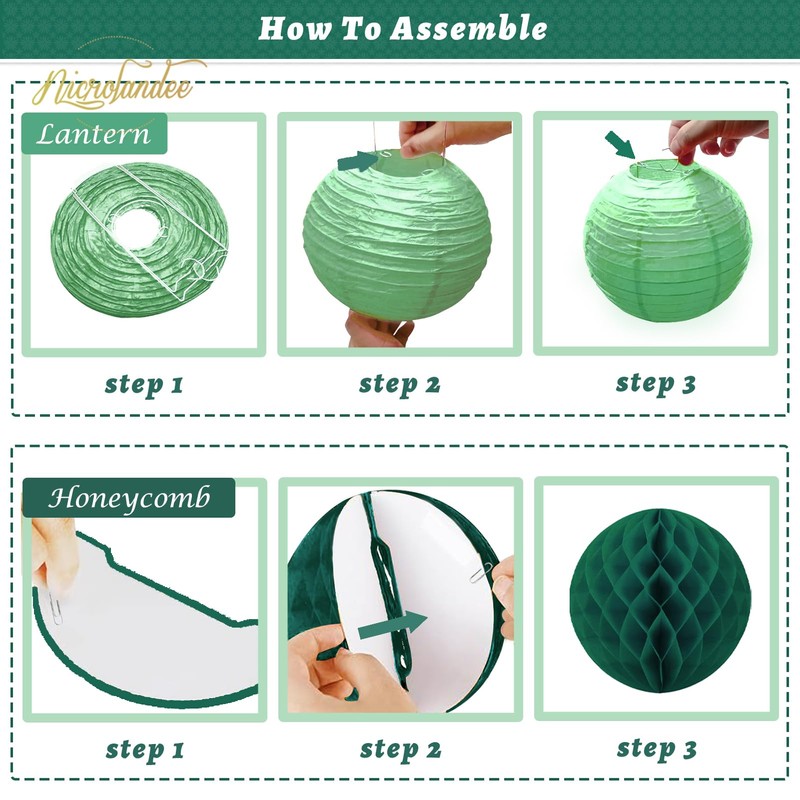 How To Assemble

NICROLANDEE

Lantern

step 1

step 2

step 3

Honeycomb

step 1

step 2

step 3