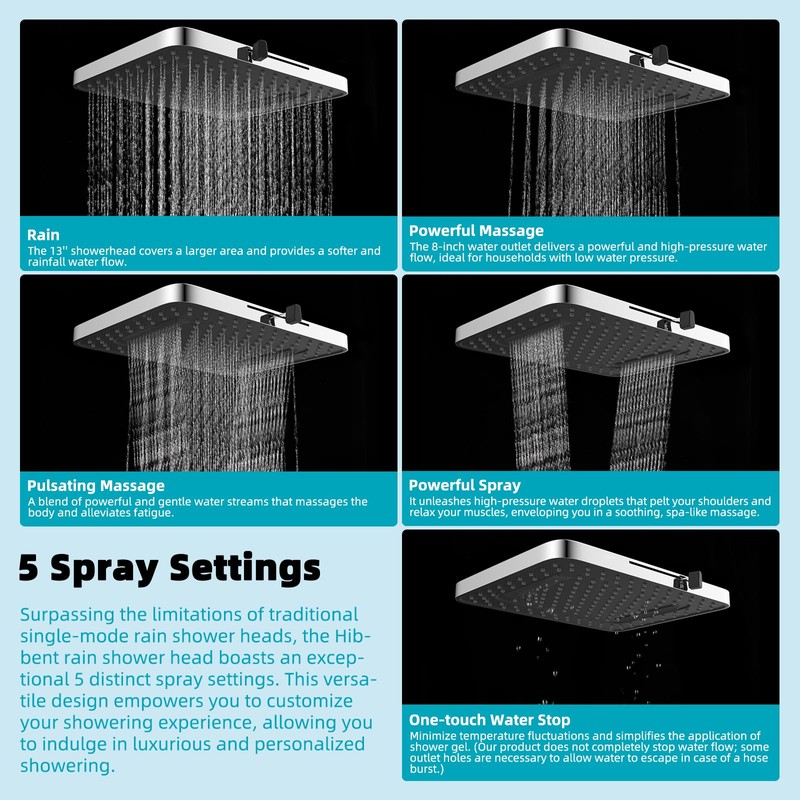 Rain
The 13'' showerhead covers a larger area and provides a softer and rainfall water flow.

Powerful Massage
The 8-inch water outlet delivers a powerful and high-pressure water flow, ideal for households with low water pressure.

Pulsating Massage
A blend of powerful and gentle water streams that massages the body and alleviates fatigue.

Powerful Spray
It unleashes high-pressure water droplets that pelt your shoulders and relax your muscles, enveloping you in a soothing, spa-like massage.

5 Spray Settings

Surpassing the limitations of traditional single-mode rain shower heads, the Hibbent rain shower head boasts an exceptional 5 distinct spray settings. This versatile design empowers you to customize your showering experience, allowing you to indulge in luxurious and personalized showering.

One-touch Water Stop
Minimize temperature fluctuations and simplifies the application of shower gel. (Our product does not completely stop water flow; some outlet holes are necessary to allow water to escape in case of a hose burst.)