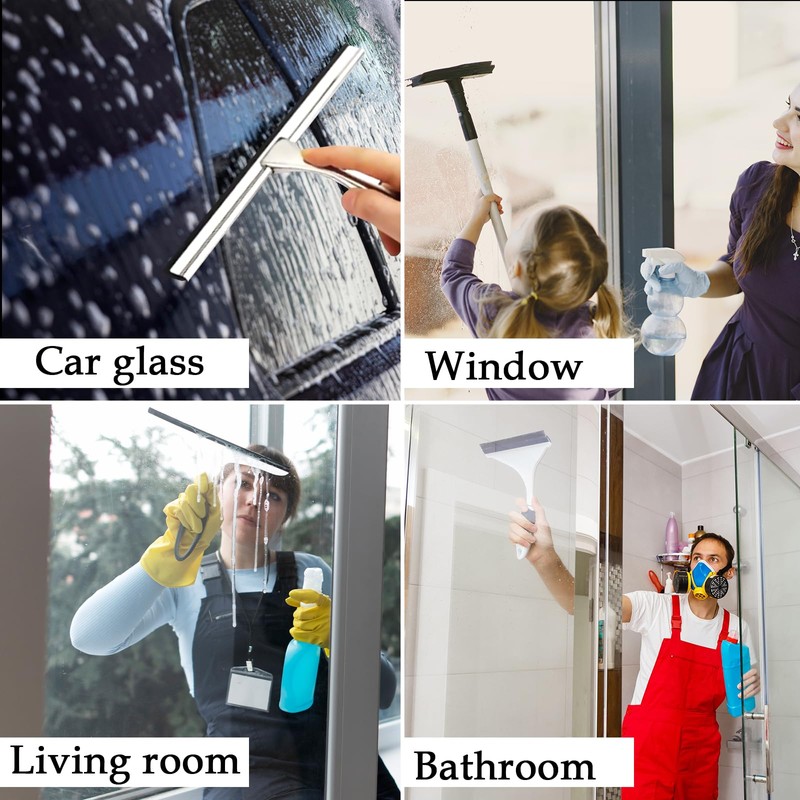 Car glass

Window

Living room

Bathroom