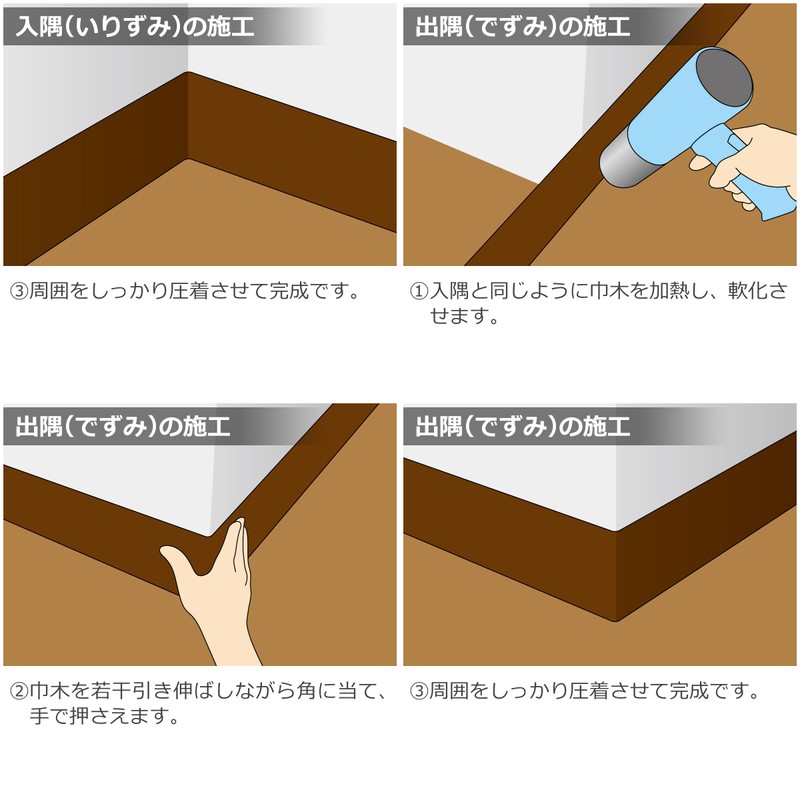 入隅（いりずみ）の施工

③周囲をしっかり圧着させて完成です。

出隅（でずみ）の施工

①入隅と同じように巾木を加熱し、軟化させます。

出隅（でずみ）の施工

②巾木を若干引き伸ばしながら角に当て、手で押さえます。

出隅（でずみ）の施工

③周囲をしっかり圧着させて完成です。