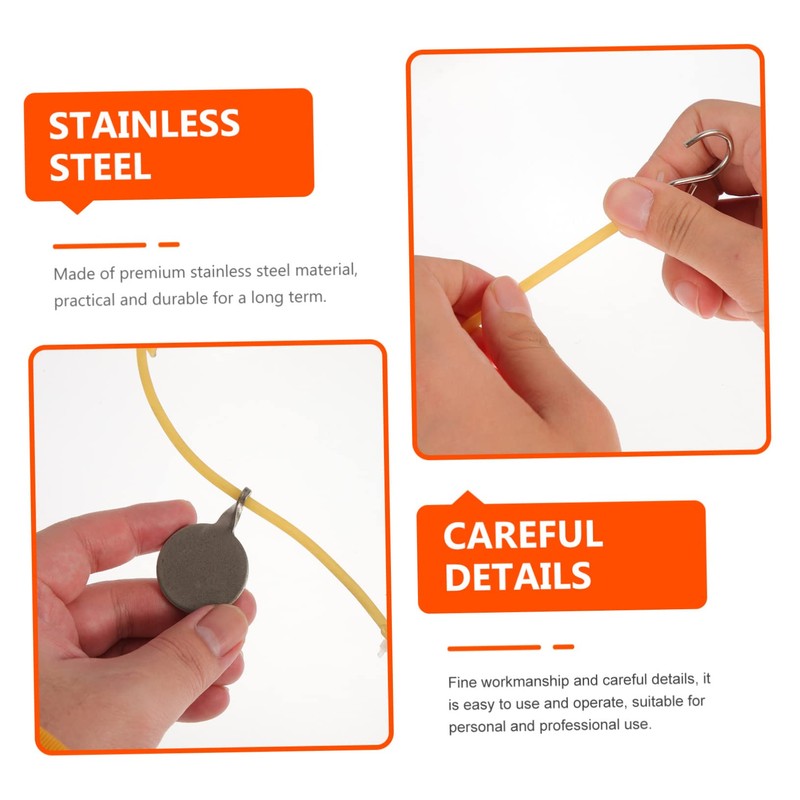 STAINLESS STEEL

Made of premium stainless steel material, practical and durable for a long term.

CAREFUL DETAILS

Fine workmanship and careful details, it is easy to use and operate, suitable for personal and professional use.