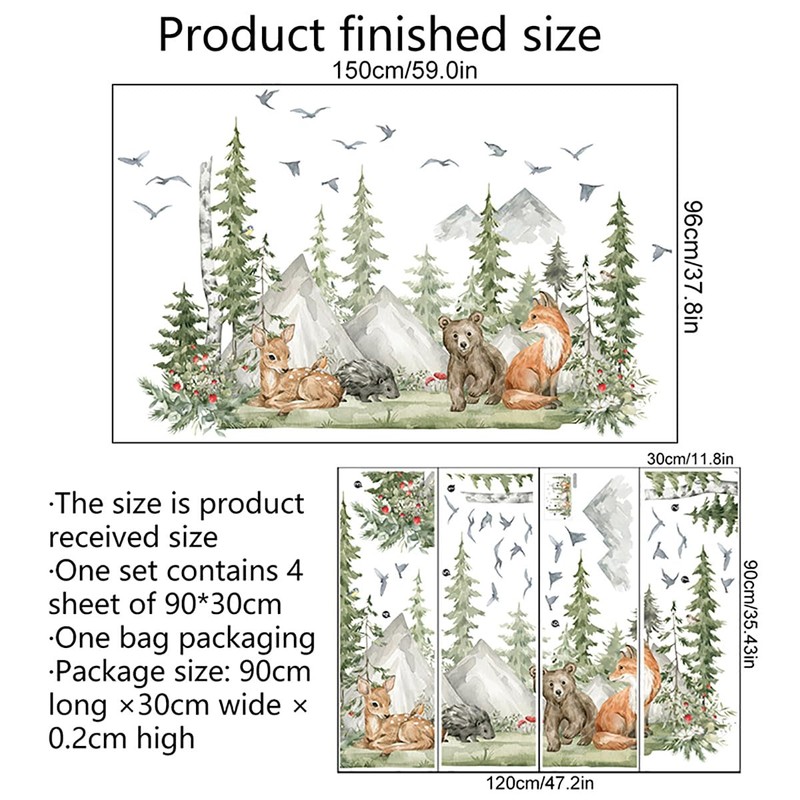 Product finished size

150cm/59.0in

96cm/37.8in

30cm/11.8in

·The size is product received size
·One set contains 4 sheet of 90*30cm
·One bag packaging
·Package size: 90cm long ×30cm wide × 0.2cm high

90cm/35.43in

120cm/47.2in