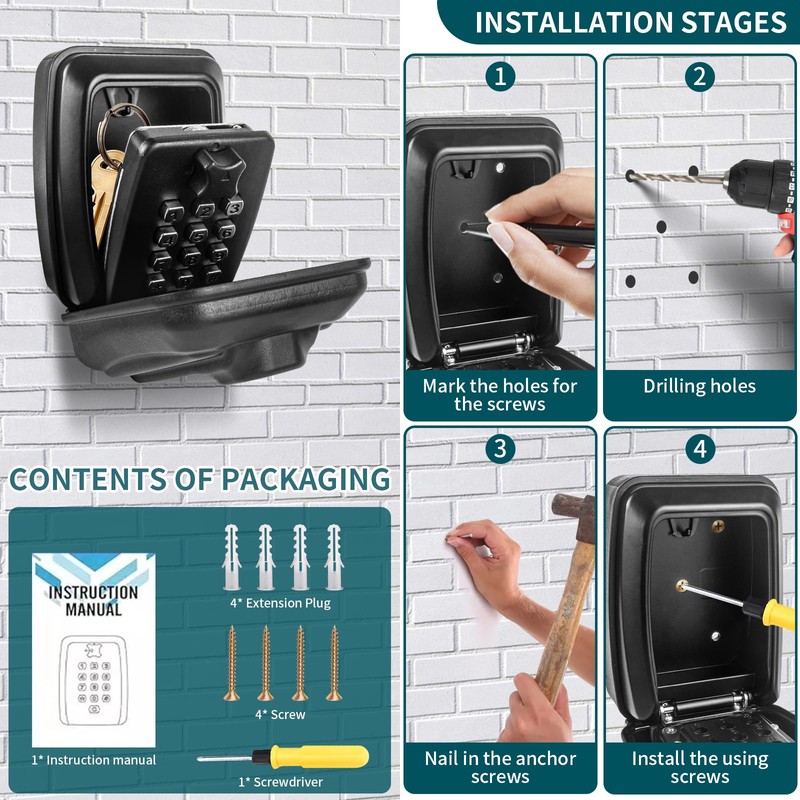 INSTALLATION STAGES

1
Mark the holes for the screws

2
Drilling holes

3
Nail in the anchor screws

4
Install the using screws

CONTENTS OF PACKAGING

INSTRUCTION MANUAL

1* Instruction manual

4* Extension Plug

4* Screw

1* Screwdriver