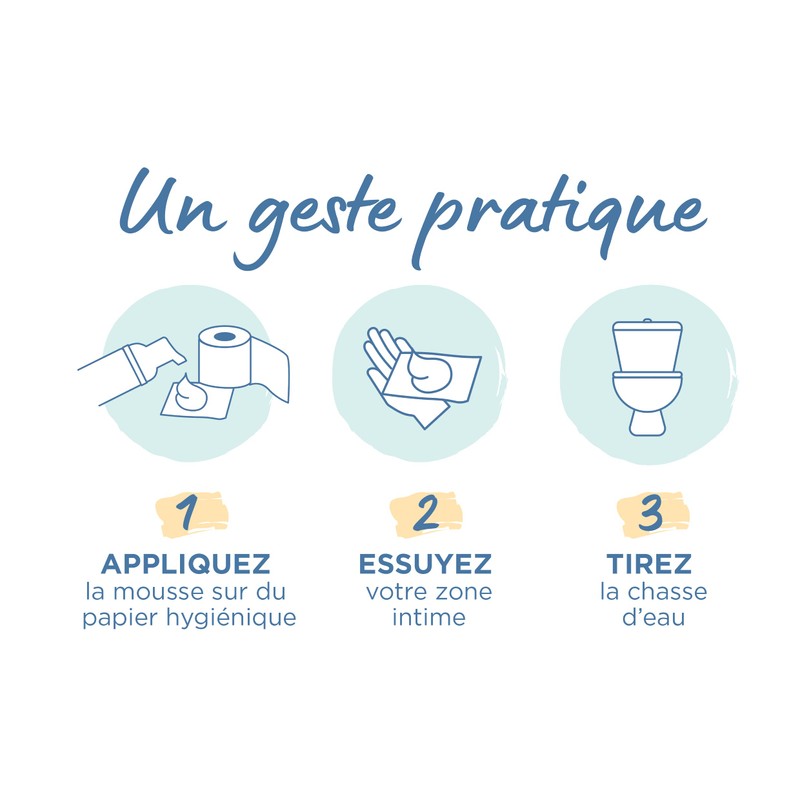 Un geste pratique

1
APPLIQUEZ
la mousse sur du papier hygiénique

2
ESSUYEZ
votre zone intime

3
TIREZ
la chasse d'eau