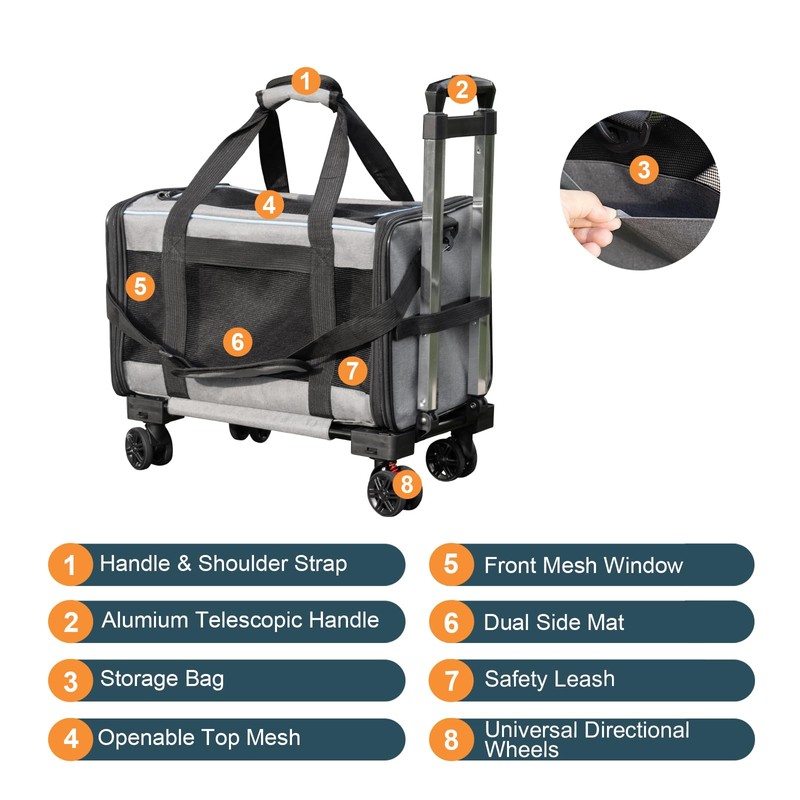 1
2
3
4
5
6
7
8

1 Handle & Shoulder Strap
2 Alumium Telescopic Handle
3 Storage Bag
4 Openable Top Mesh

5 Front Mesh Window
6 Dual Side Mat
7 Safety Leash
8 Universal Directional Wheels