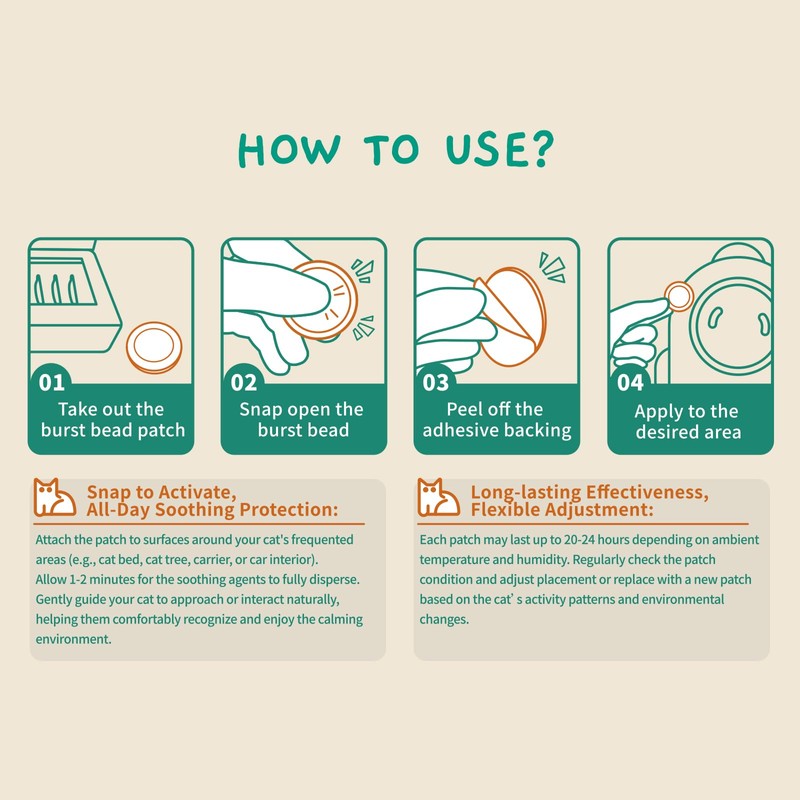 HOW TO USE?

01
Take out the burst bead patch

02
Snap open the burst bead

03
Peel off the adhesive backing

04
Apply to the desired area

Snap to Activate, All-Day Soothing Protection:

Attach the patch to surfaces around your cat's frequented areas (e.g., cat bed, cat tree, carrier, or car interior).
Allow 1-2 minutes for the soothing agents to fully disperse.
Gently guide your cat to approach or interact naturally, helping them comfortably recognize and enjoy the calming environment.

Long-lasting Effectiveness, Flexible Adjustment:

Each patch may last up to 20-24 hours depending on ambient temperature and humidity. Regularly check the patch condition and adjust placement or replace with a new patch based on the cat' s activity patterns and environmental changes.