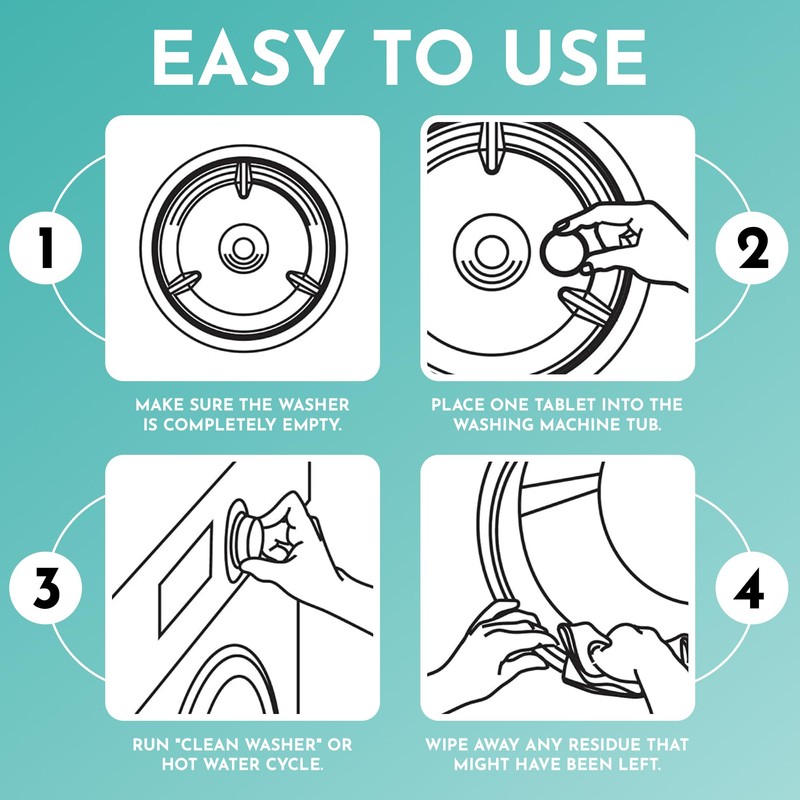 EASY TO USE

1

MAKE SURE THE WASHER IS COMPLETELY EMPTY.

2

PLACE ONE TABLET INTO THE WASHING MACHINE TUB.

3

RUN "CLEAN WASHER" OR HOT WATER CYCLE.

4

WIPE AWAY ANY RESIDUE THAT MIGHT HAVE BEEN LEFT.