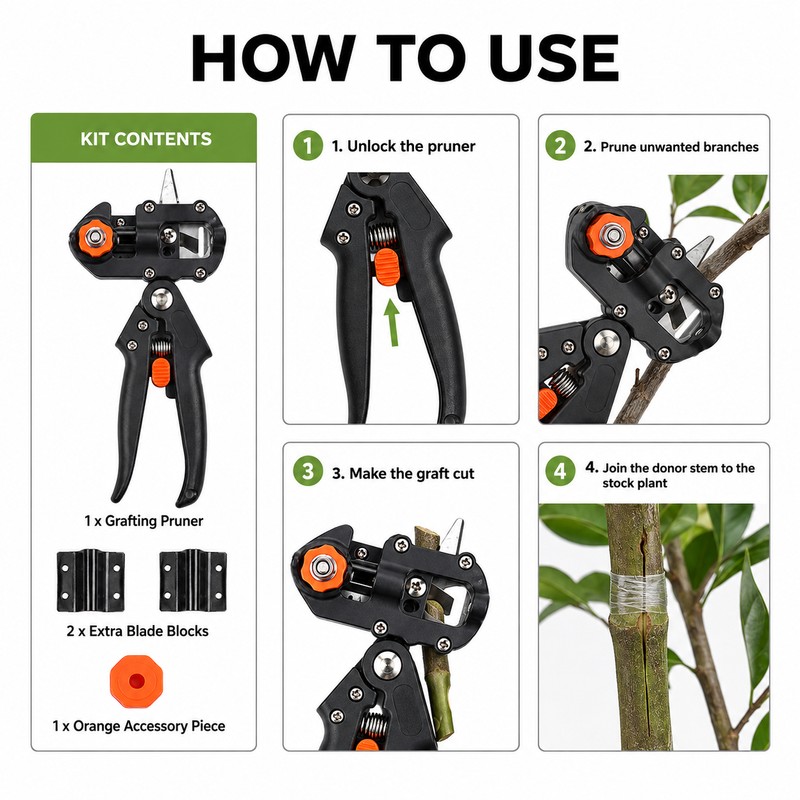 HOW TO USE

KIT CONTENTS

1 x Grafting Pruner

2 x Extra Blade Blocks

1 x Orange Accessory Piece

1 1. Unlock the pruner

2 2. Prune unwanted branches

3 3. Make the graft cut

4 4. Join the donor stem to the stock plant