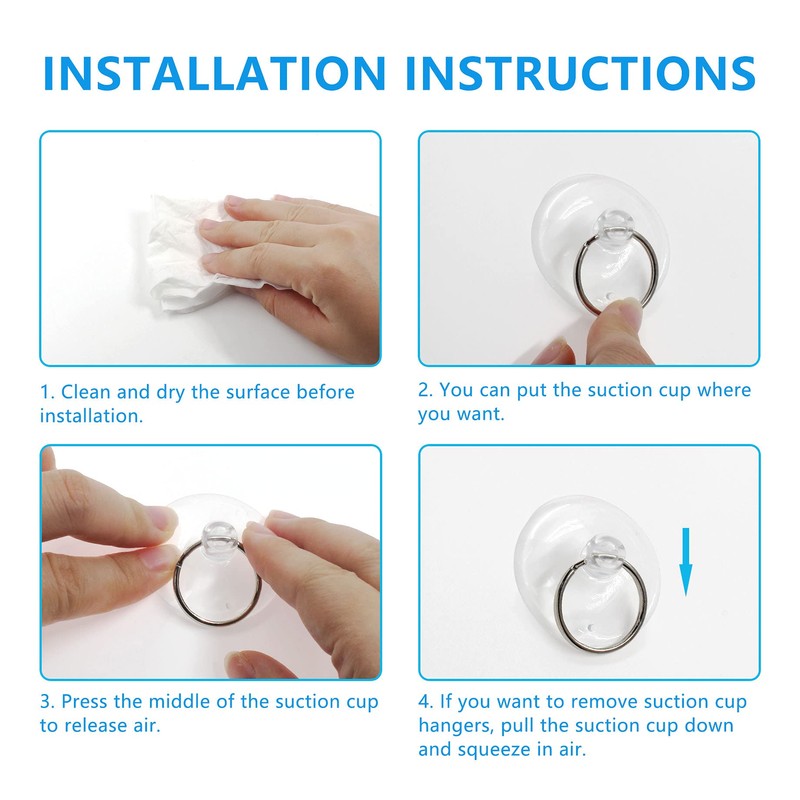 INSTALLATION INSTRUCTIONS

1. Clean and dry the surface before installation.

2. You can put the suction cup where you want.

3. Press the middle of the suction cup to release air.

4. If you want to remove suction cup hangers, pull the suction cup down and squeeze in air.