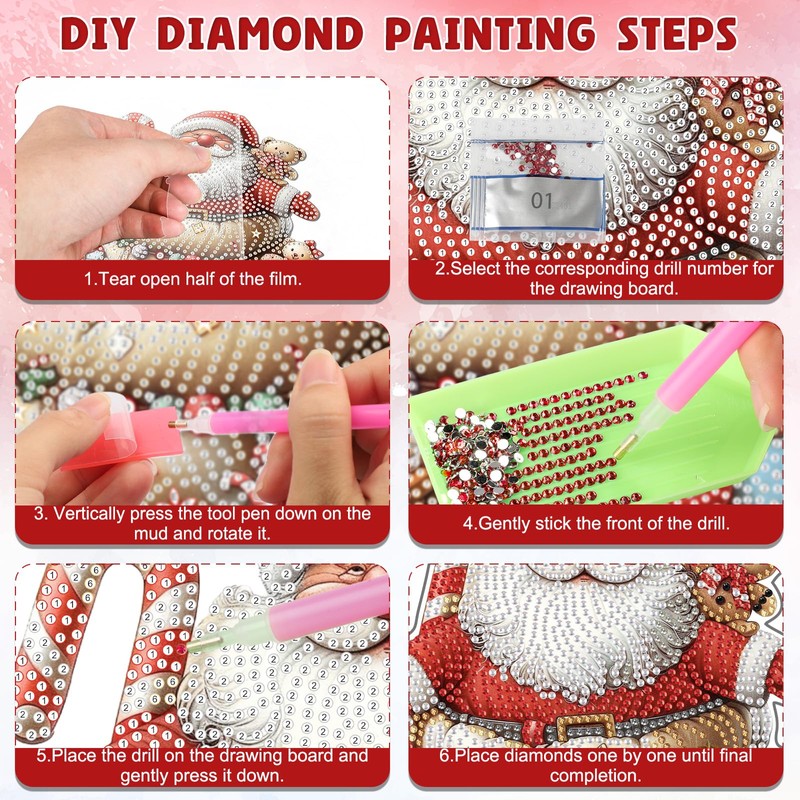 DIY DIAMOND PAINTING STEPS

01

1.Tear open half of the film.

2.Select the corresponding drill number for the drawing board.

3. Vertically press the tool pen down on the mud and rotate it.

4.Gently stick the front of the drill.

5.Place the drill on the drawing board and gently press it down.

6.Place diamonds one by one until final completion.