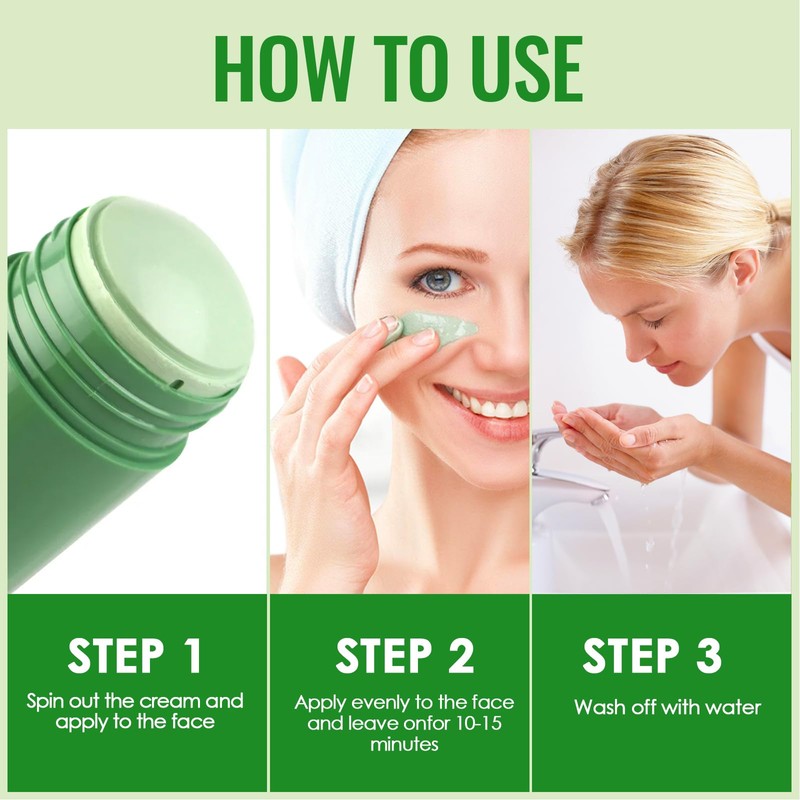 HOW TO USE

STEP 1
Spin out the cream and apply to the face

STEP 2
Apply evenly to the face and leave onfor 10-15 minutes

STEP 3
Wash off with water