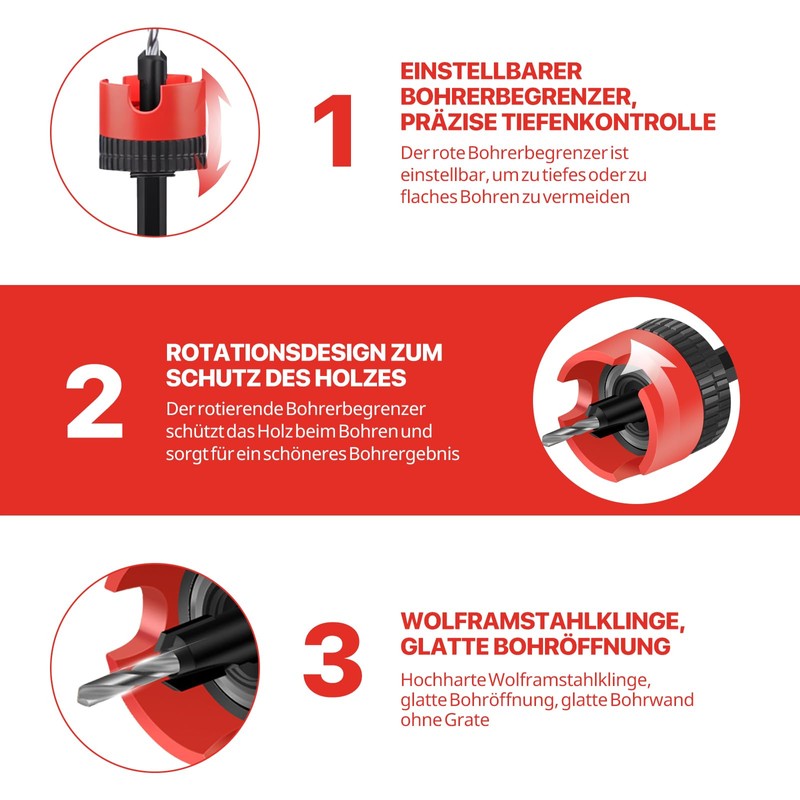 1

EINSTELLBARER BOHRERBEGRENZER, PRÄZISE TIEFENKONTROLLE

Der rote Bohrerbegrenzer ist einstellbar, um zu tiefes oder zu flaches Bohren zu vermeiden

2

ROTATIONSDESIGN ZUM SCHUTZ DES HOLZES

Der rotierende Bohrerbegrenzer schützt das Holz beim Bohren und sorgt für ein schöneres Bohrergebnis

3

WOLFRAMSTAHLKLINGE, GLATTE BOHRÖFFNUNG

Hochharte Wolframstahlklinge, glatte Bohröffnung, glatte Bohrwand ohne Grate