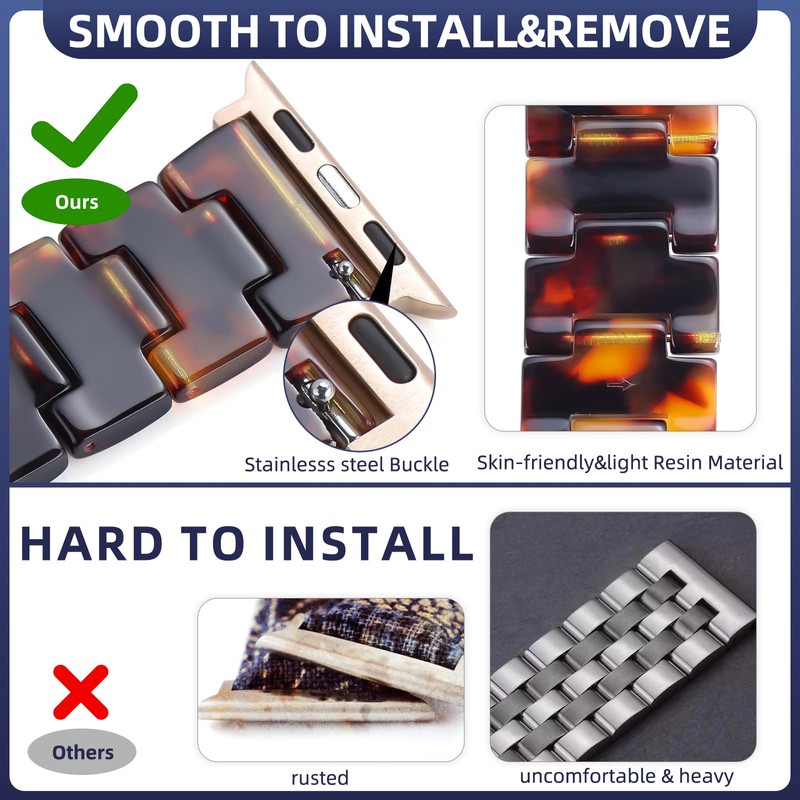 SMOOTH TO INSTALL&REMOVE

Ours

Stainlesss steel Buckle

Skin-friendly&light Resin Material

HARD TO INSTALL

Others

rusted

uncomfortable & heavy