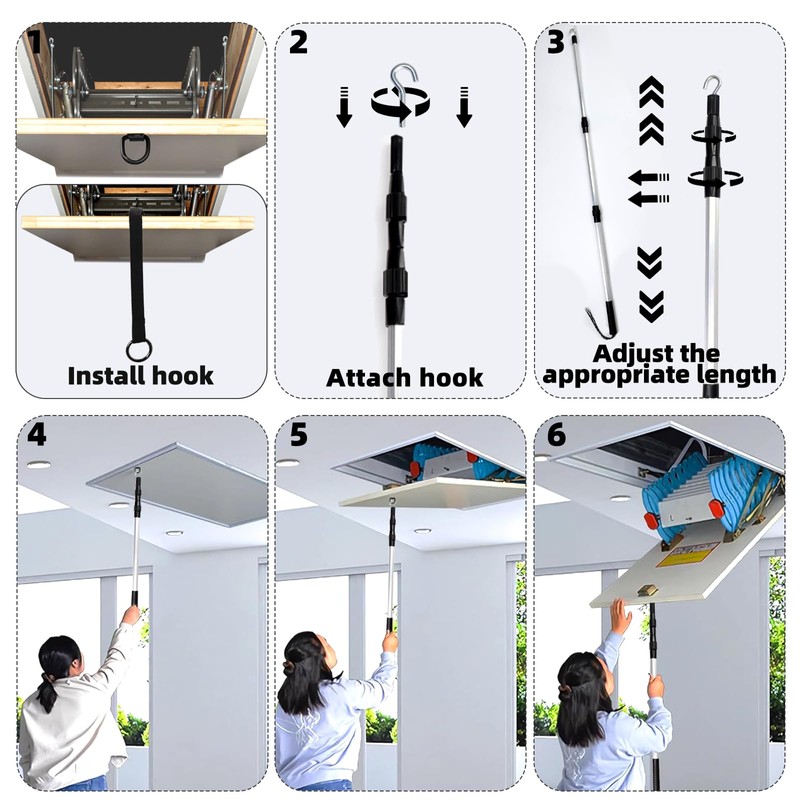 1

Install hook

2

Attach hook

3

Adjust the appropriate length

4

5

6