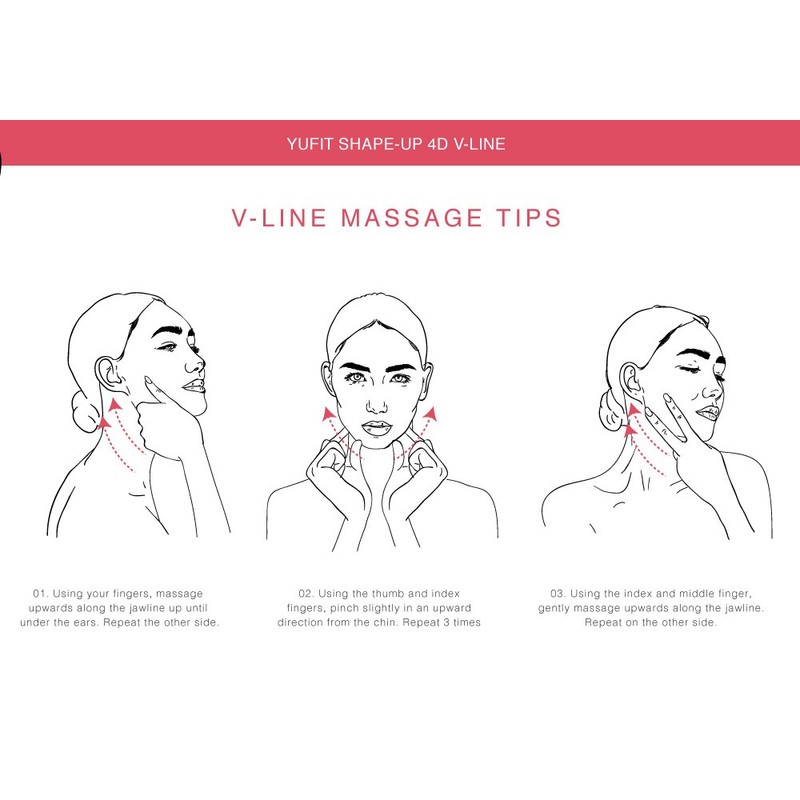 YUFIT SHAPE-UP 4D V-LINE

V-LINE MASSAGE TIPS

01. Using your fingers, massage upwards along the jawline up until under the ears. Repeat the other side.

02. Using the thumb and index fingers, pinch slightly in an upward direction from the chin. Repeat 3 times

03. Using the index and middle finger, gently massage upwards along the jawline. Repeat on the other side.