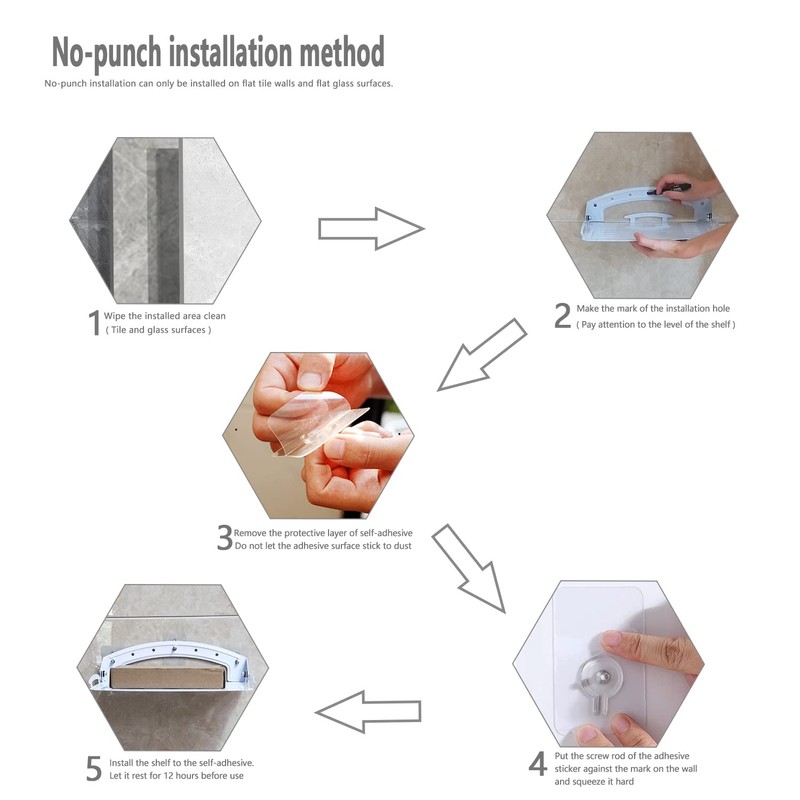 No-punch installation method

No-punch installation can only be installed on flat tile walls and flat glass surfaces.

1 Wipe the installed area clean
( Tile and glass surfaces )

2 Make the mark of the installation hole
( Pay attention to the level of the shelf )

3 Remove the protective layer of self-adhesive
Do not let the adhesive surface stick to dust

4 Put the screw rod of the adhesive sticker against the mark on the wall and squeeze it hard

5 Install the shelf to the self-adhesive.
Let it rest for 12 hours before use