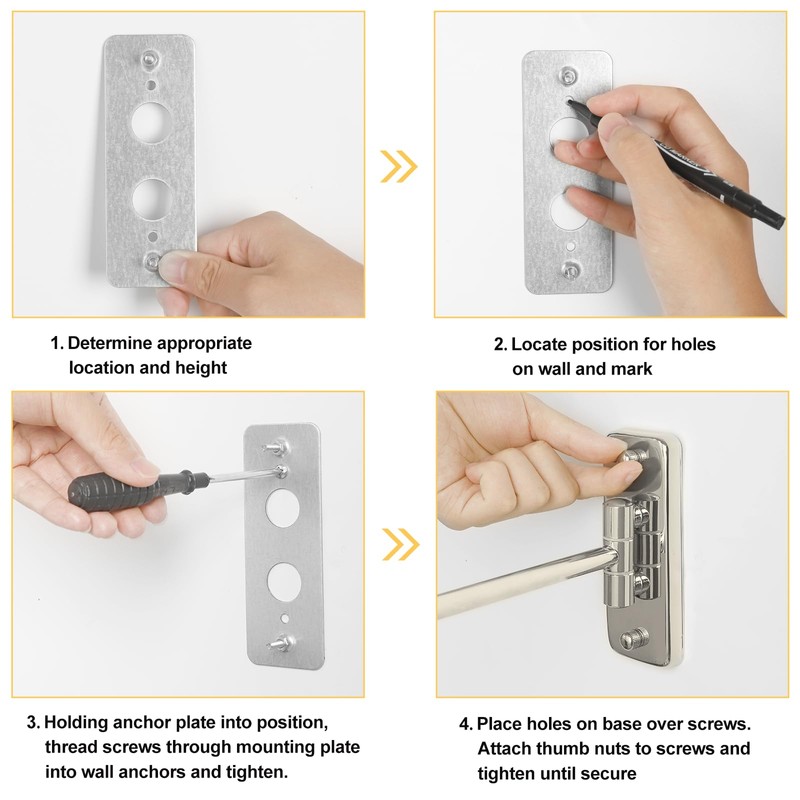 1. Determine appropriate location and height

2. Locate position for holes on wall and mark

3. Holding anchor plate into position, thread screws through mounting plate into wall anchors and tighten.

4. Place holes on base over screws. Attach thumb nuts to screws and tighten until secure