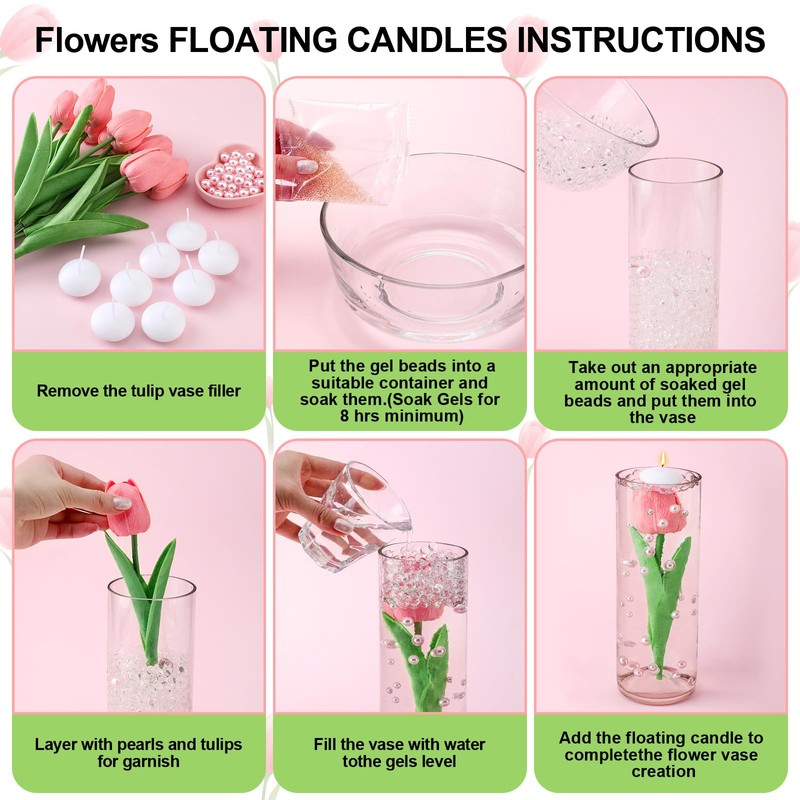 Flowers FLOATING CANDLES INSTRUCTIONS

Remove the tulip vase filler

Put the gel beads into a suitable container and soak them.(Soak Gels for 8 hrs minimum)

Take out an appropriate amount of soaked gel beads and put them into the vase

Layer with pearls and tulips for garnish

Fill the vase with water tothe gels level

Add the floating candle to completethe flower vase creation