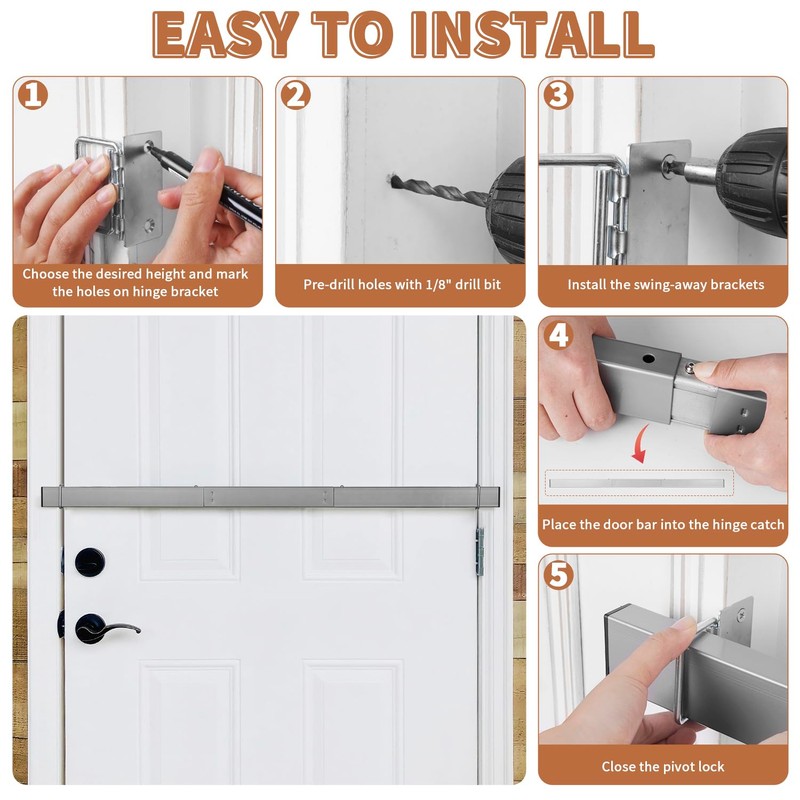 EASY TO INSTALL

1
Choose the desired height and mark the holes on hinge bracket

2
Pre-drill holes with 1/8" drill bit

3
Install the swing-away brackets

4
Place the door bar into the hinge catch

5
Close the pivot lock